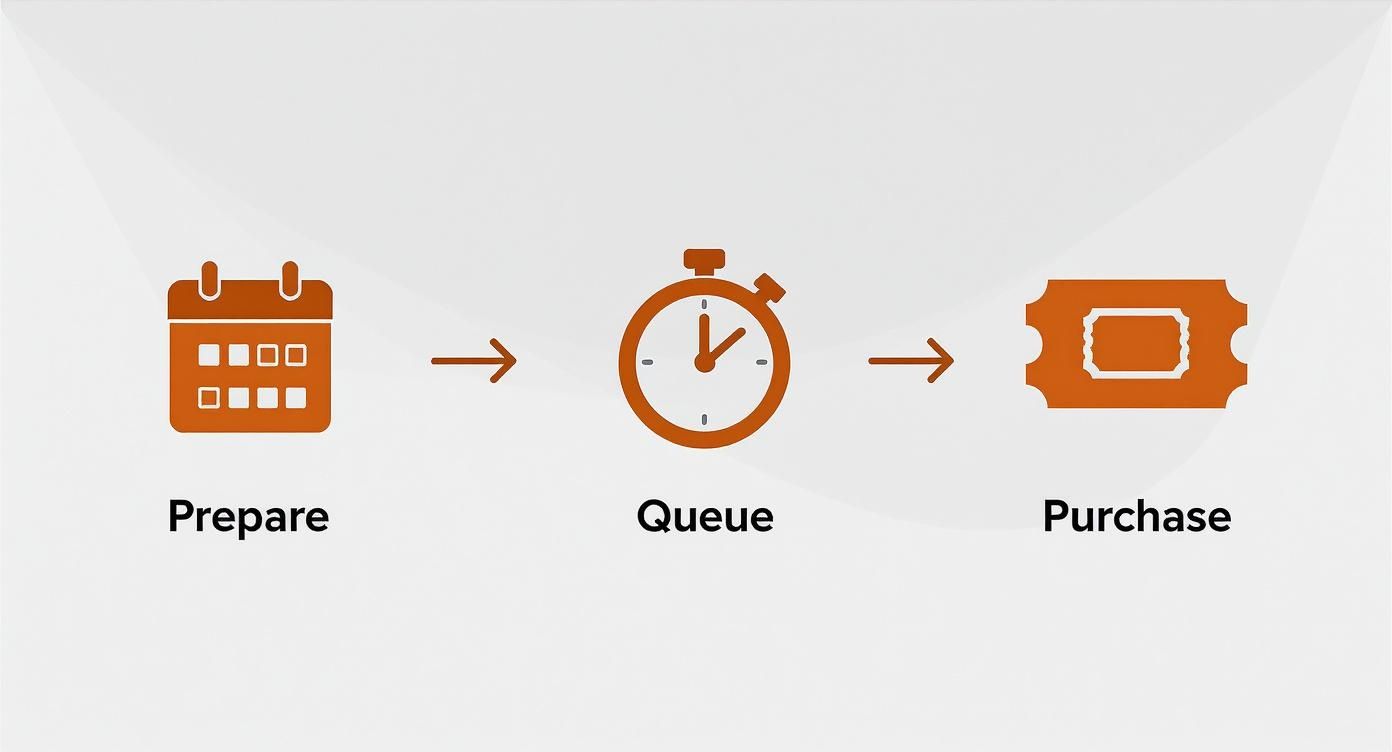 Prepare

Queue

Purchase