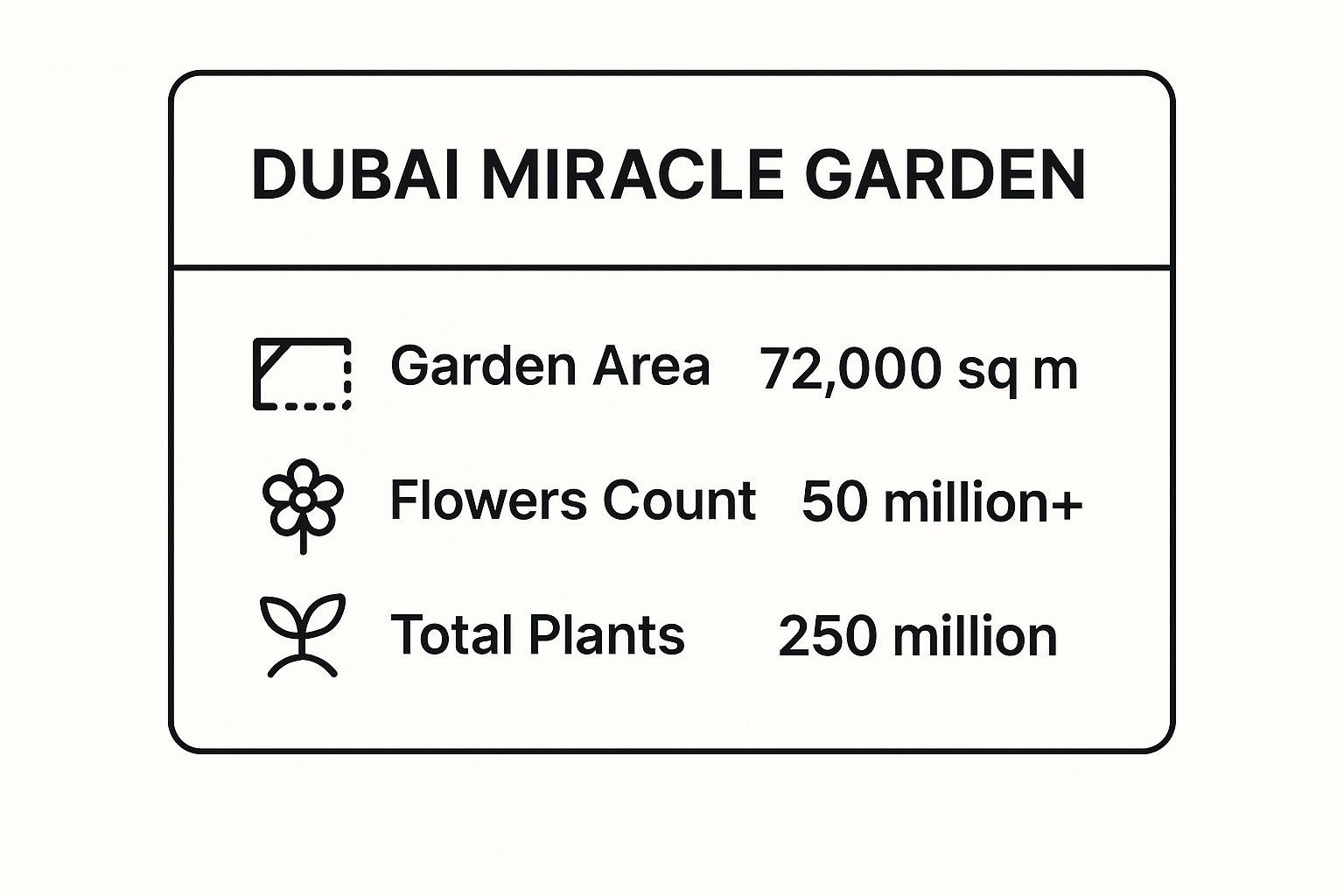 DUBAI MIRACLE GARDEN

Garden Area 72,000 sq m

Flowers Count 50 million+

Total Plants 250 million