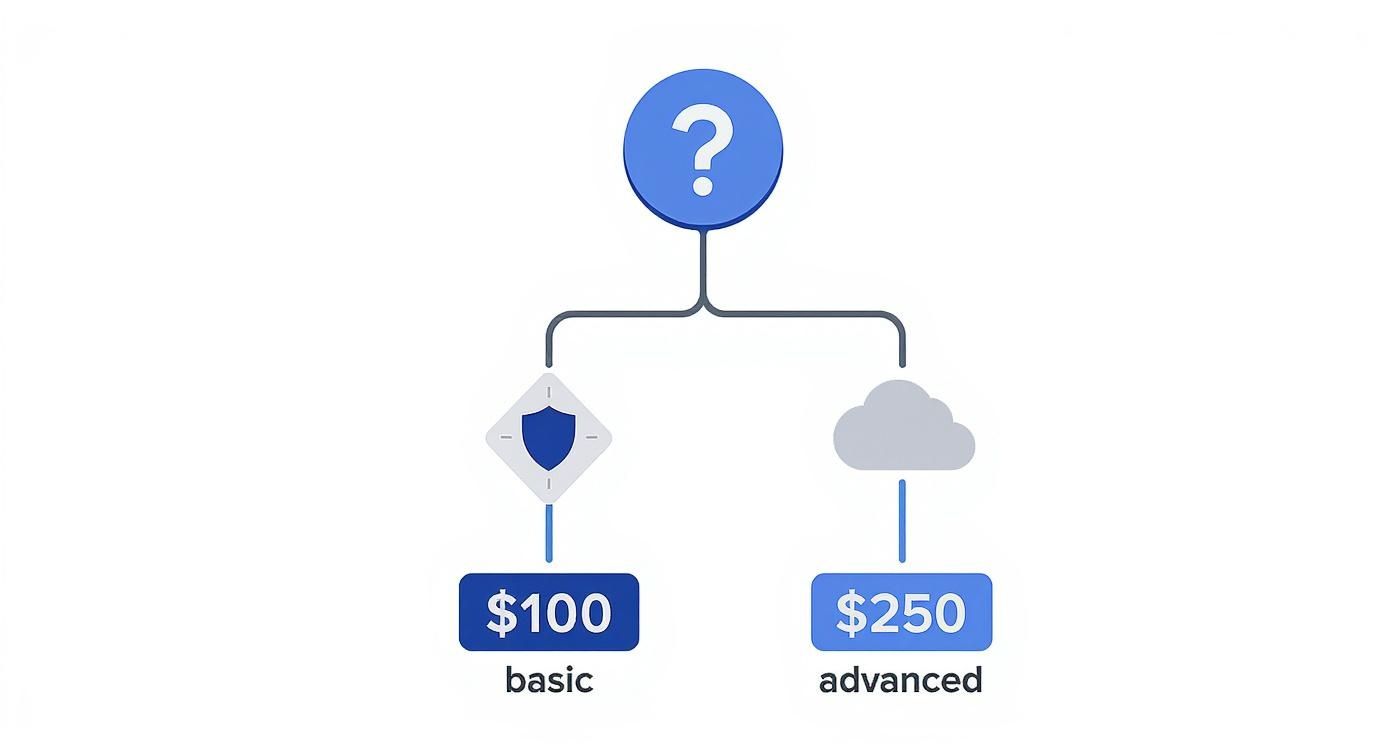 ?

\$100
basic

\$250
advanced