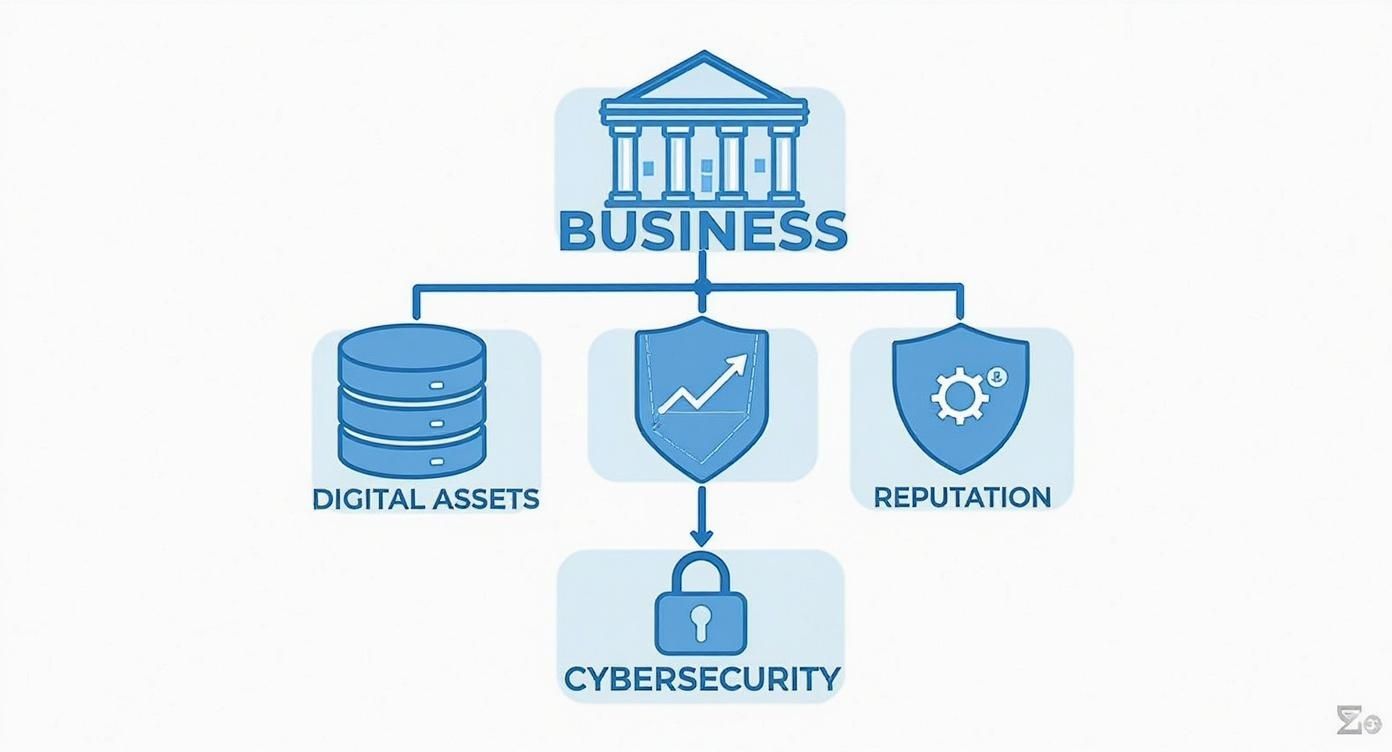 BUSINESS

DIGITAL ASSETS

REPUTATION

CYBERSECURITY