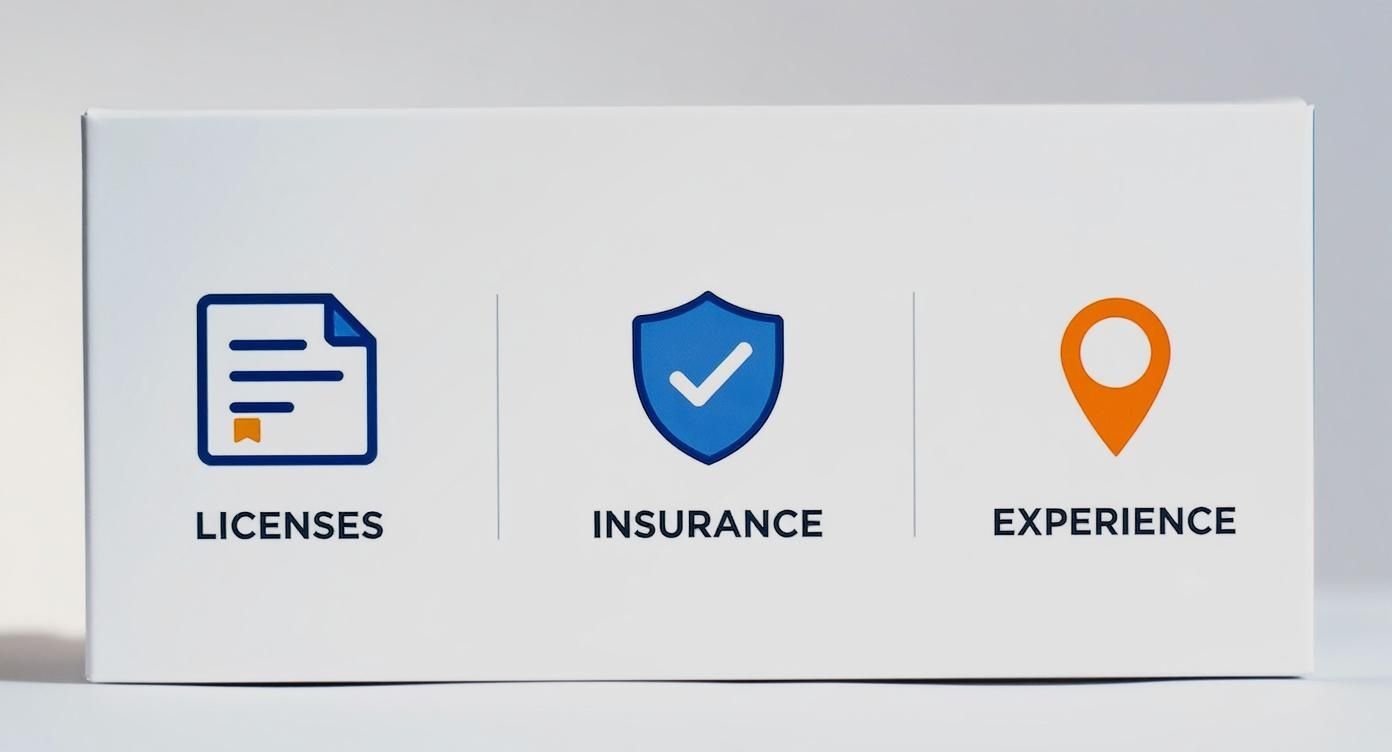 LICENSES

INSURANCE

EXPERIENCE