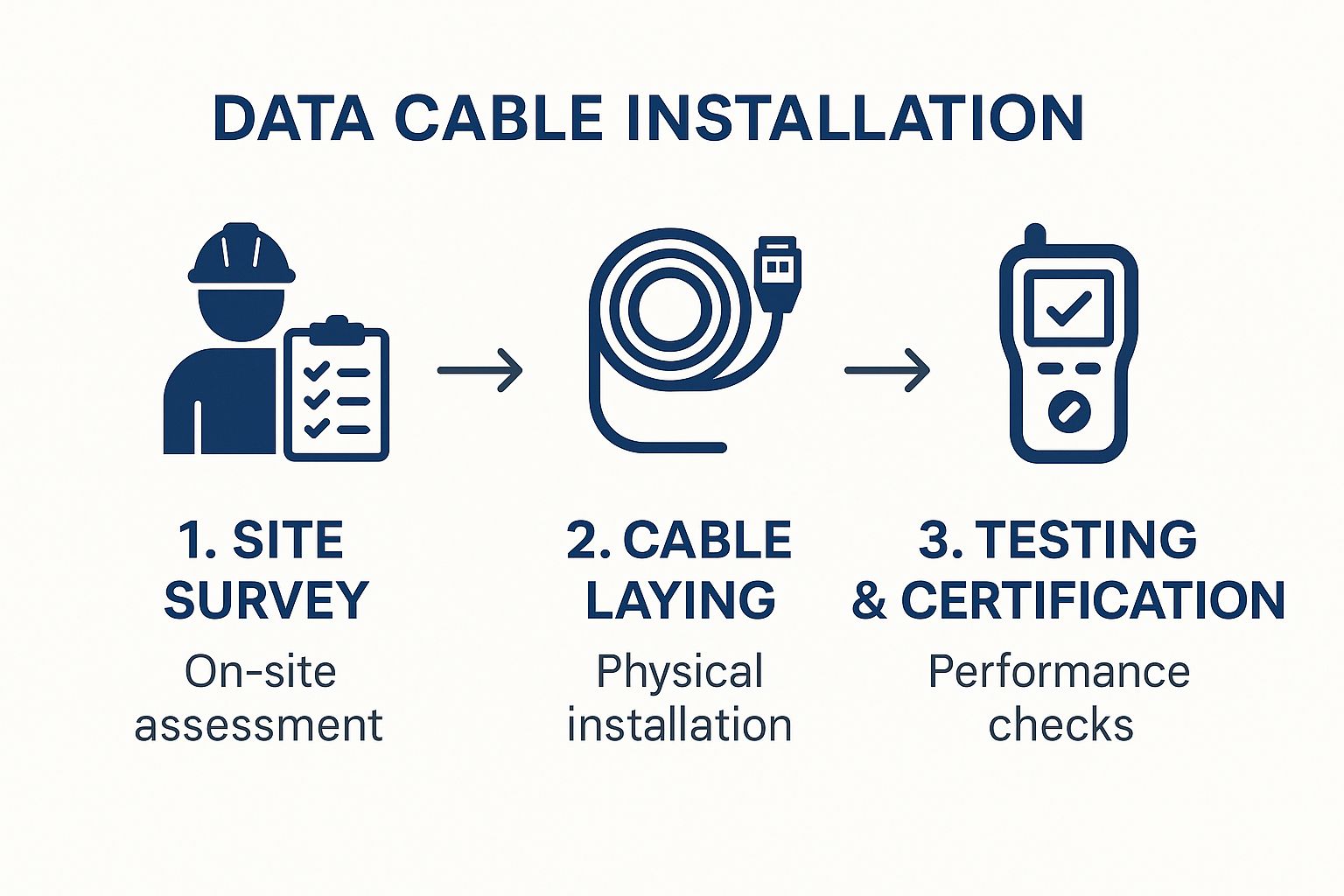 DATA CABLE INSTALLATION

1. SITE SURVEY
On-site assessment

2. CABLE LAYING
Physical installation

3. TESTING & CERTIFICATION
Performance checks