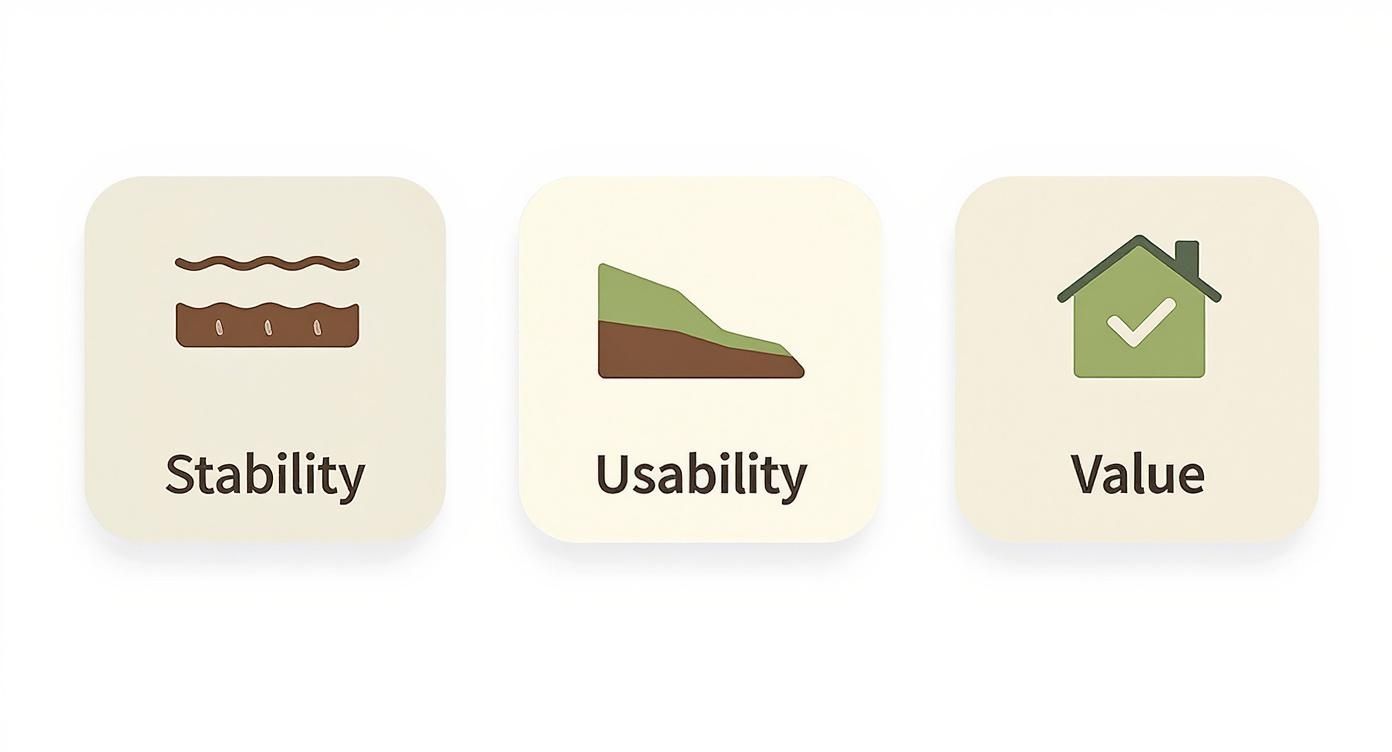 Stability

Usability

Value