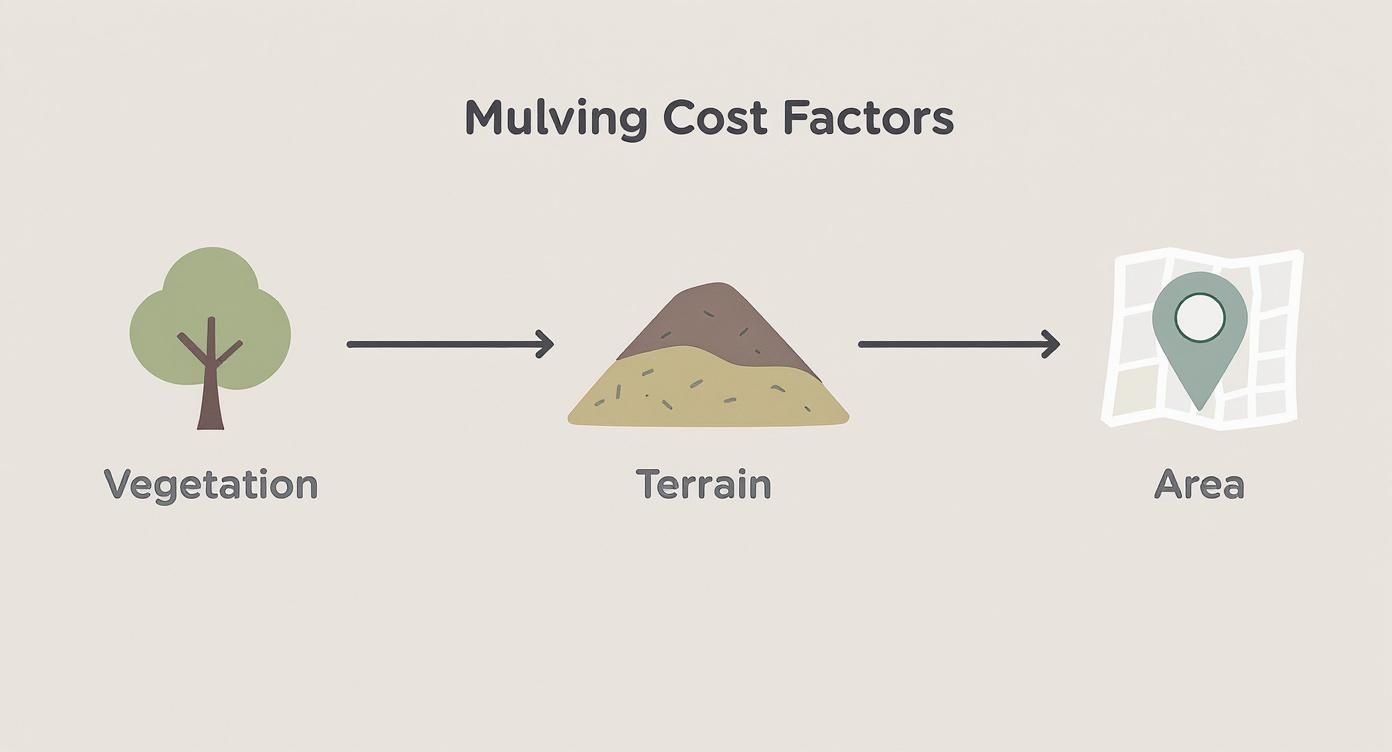 Mulving Cost Factors

Vegetation

Terrain

Area