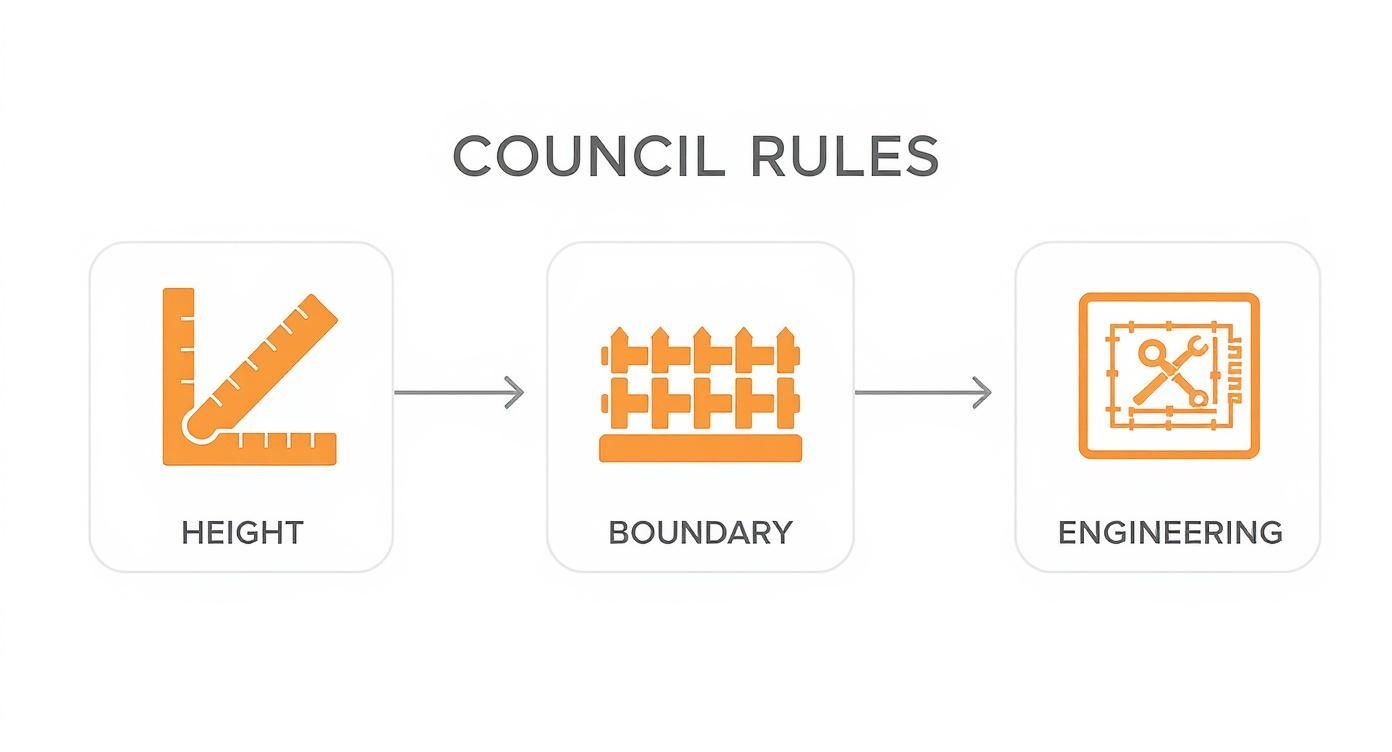 COUNCIL RULES

HEIGHT

BOUNDARY

ENGINEERING