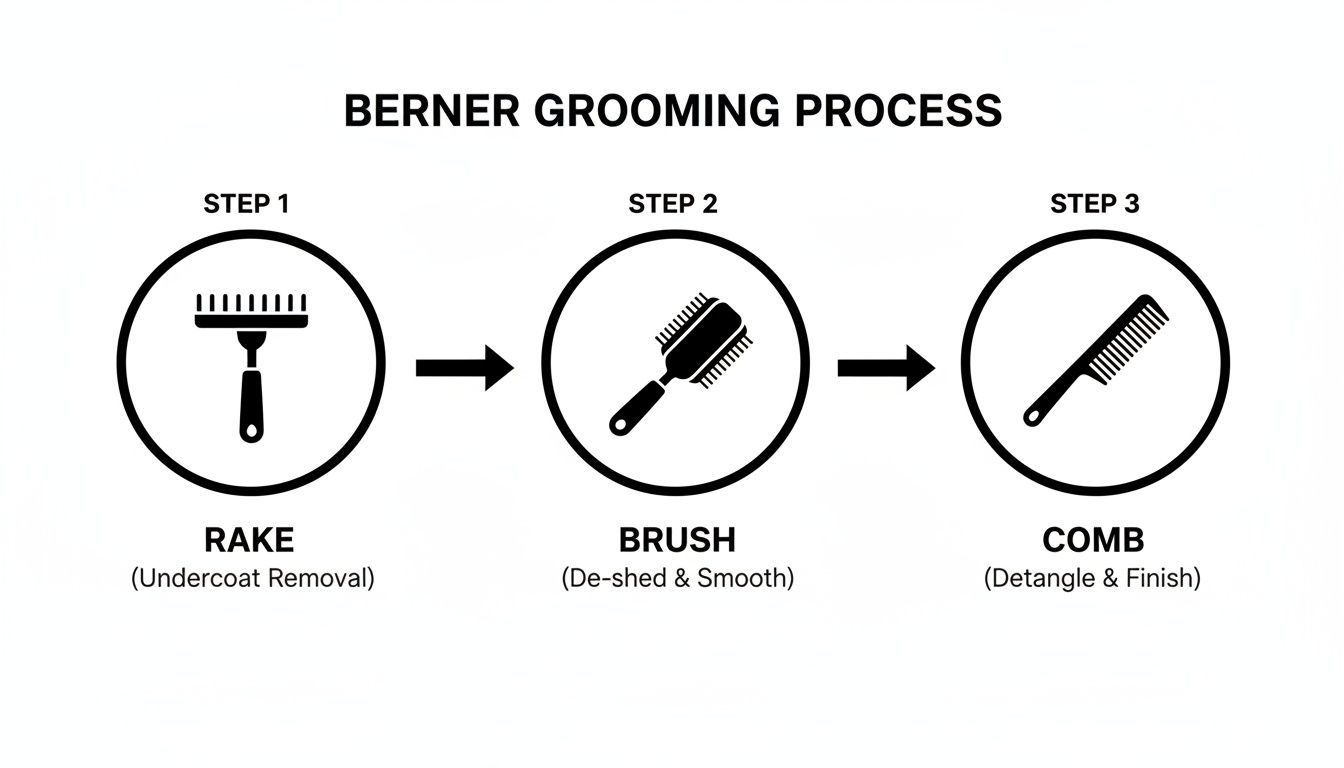 BERNER GROOMING PROCESS

STEP 1

RAKE
(Undercoat Removal)

STEP 2

BRUSH
(De-shed & Smooth)

STEP 3

COMB
(Detangle & Finish)