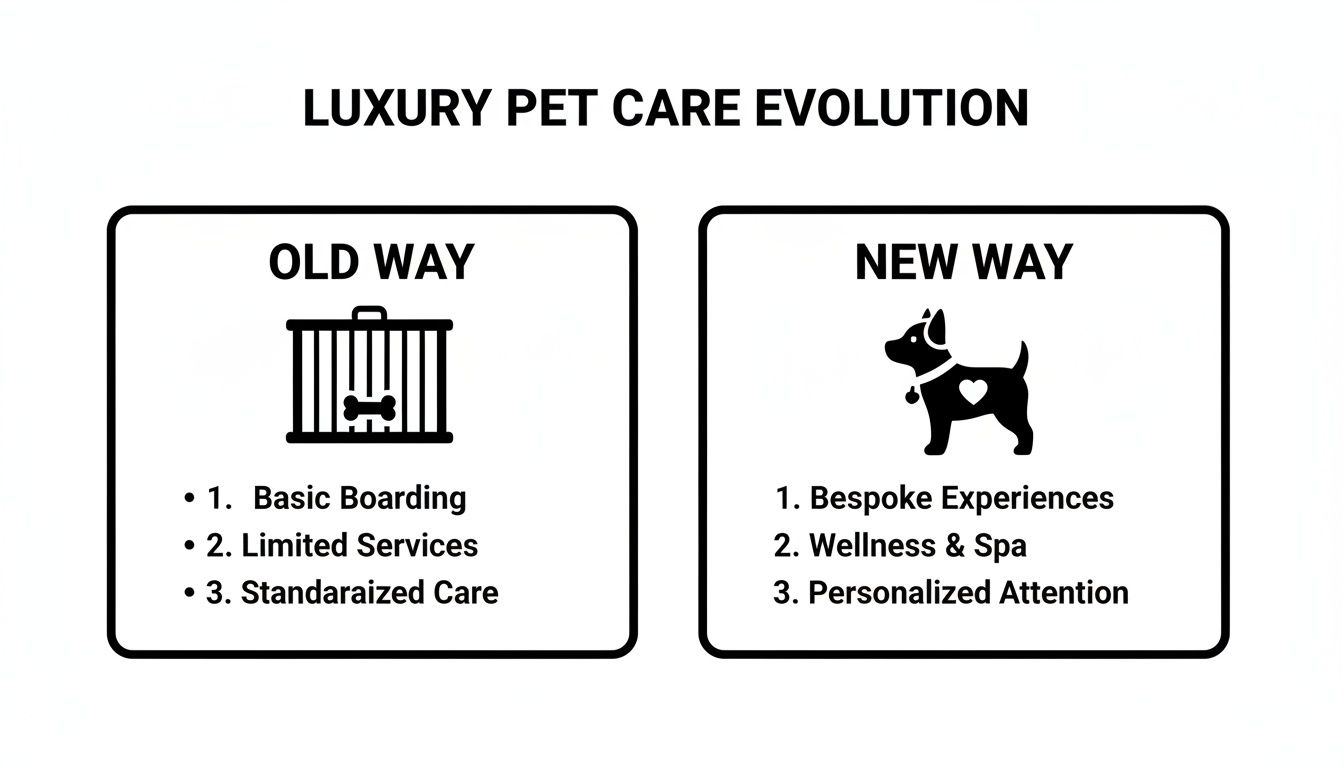 LUXURY PET CARE EVOLUTION

OLD WAY

• 1. Basic Boarding
• 2. Limited Services
• 3. Standaraized Care

NEW WAY

1. Bespoke Experiences
2. Wellness & Spa
3. Personalized Attention