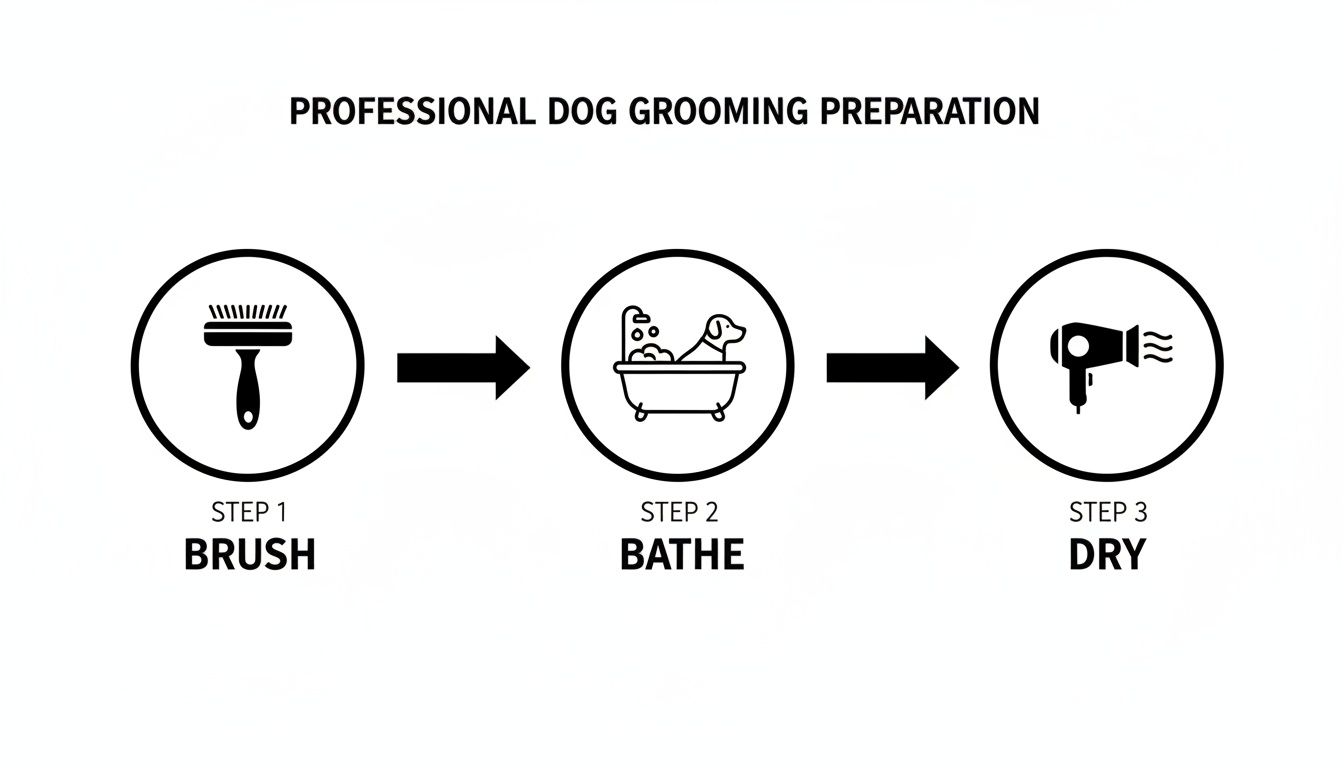 PROFESSIONAL DOG GROOMING PREPARATION

STEP 1
BRUSH

STEP 2
BATHE

STEP 3
DRY