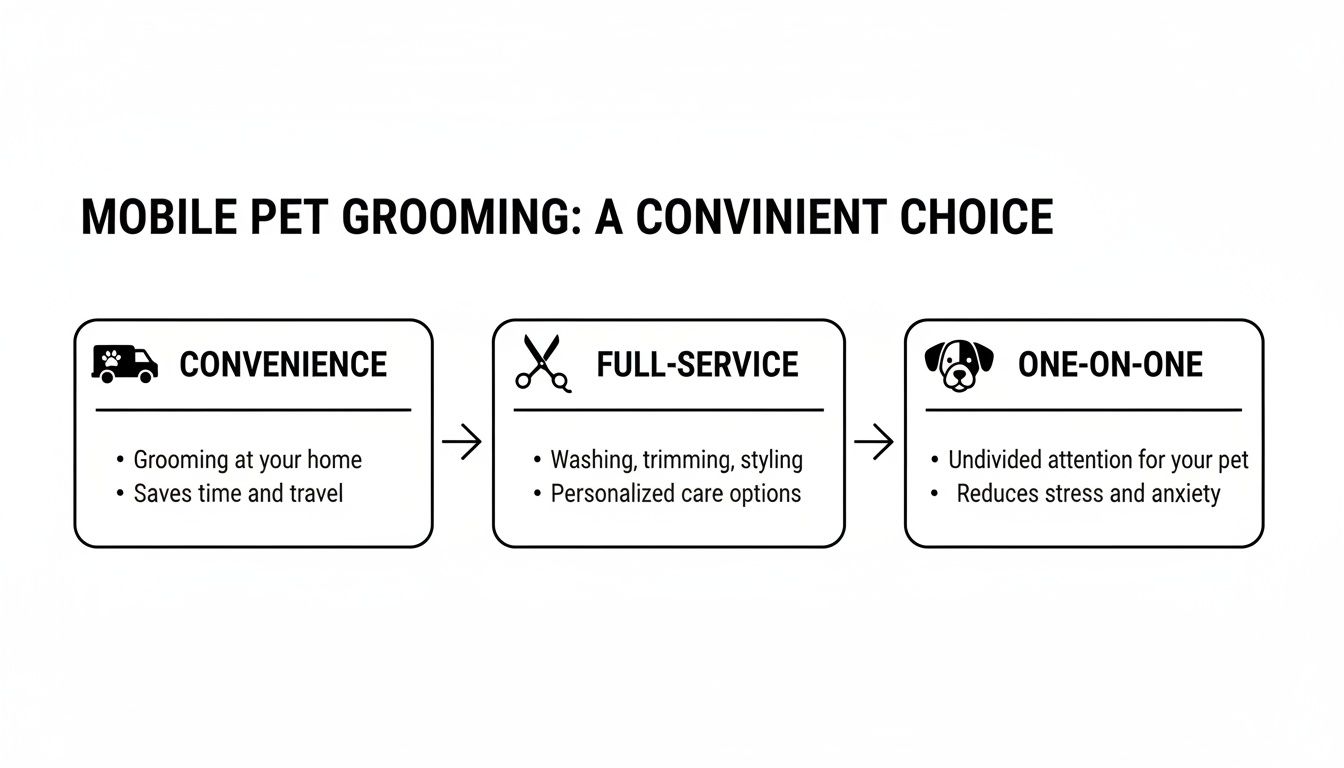 MOBILE PET GROOMING: A CONVINIENT CHOICE

CONVENIENCE

• Grooming at your home
• Saves time and travel

FULL-SERVICE

• Washing, trimming, styling
• Personalized care options

ONE-ON-ONE

• Undivided attention for your pet
• Reduces stress and anxiety