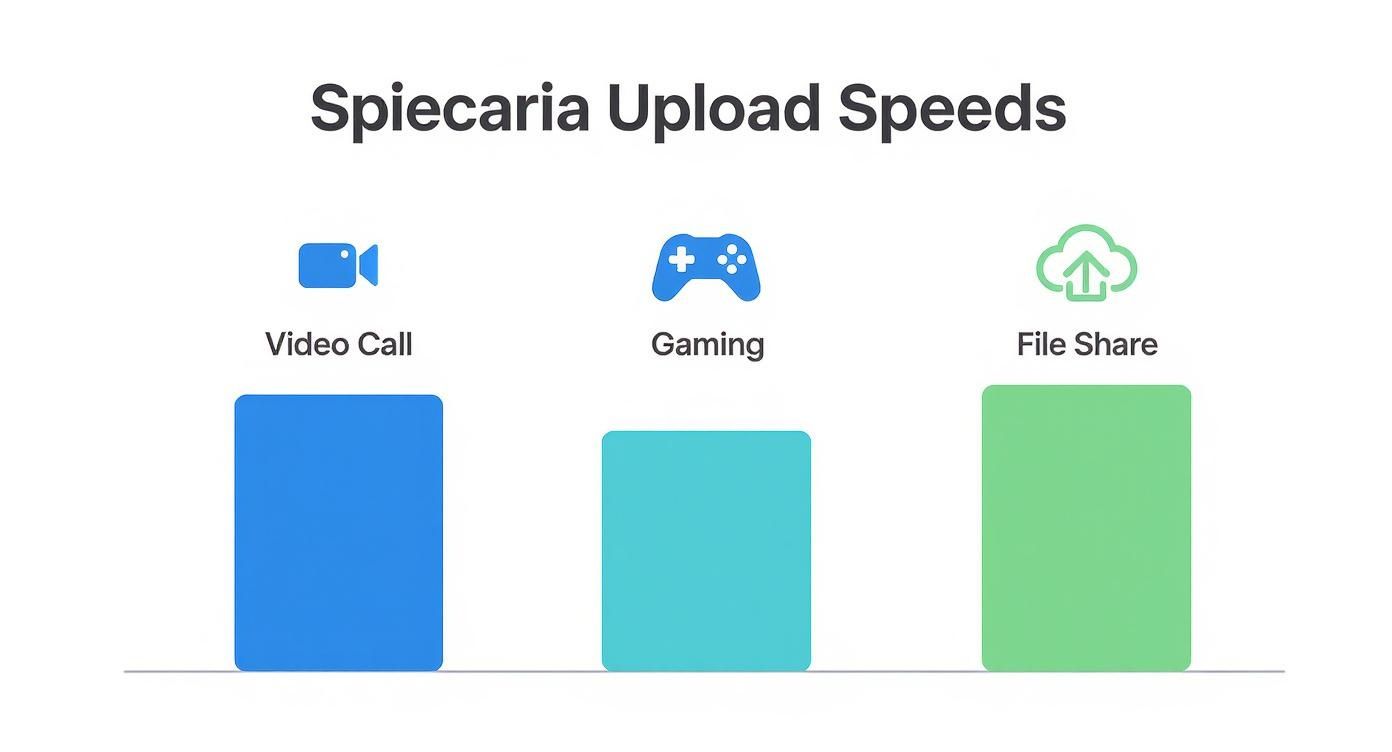 Spiecaria Upload Speeds

Video Call

Gaming

File Share