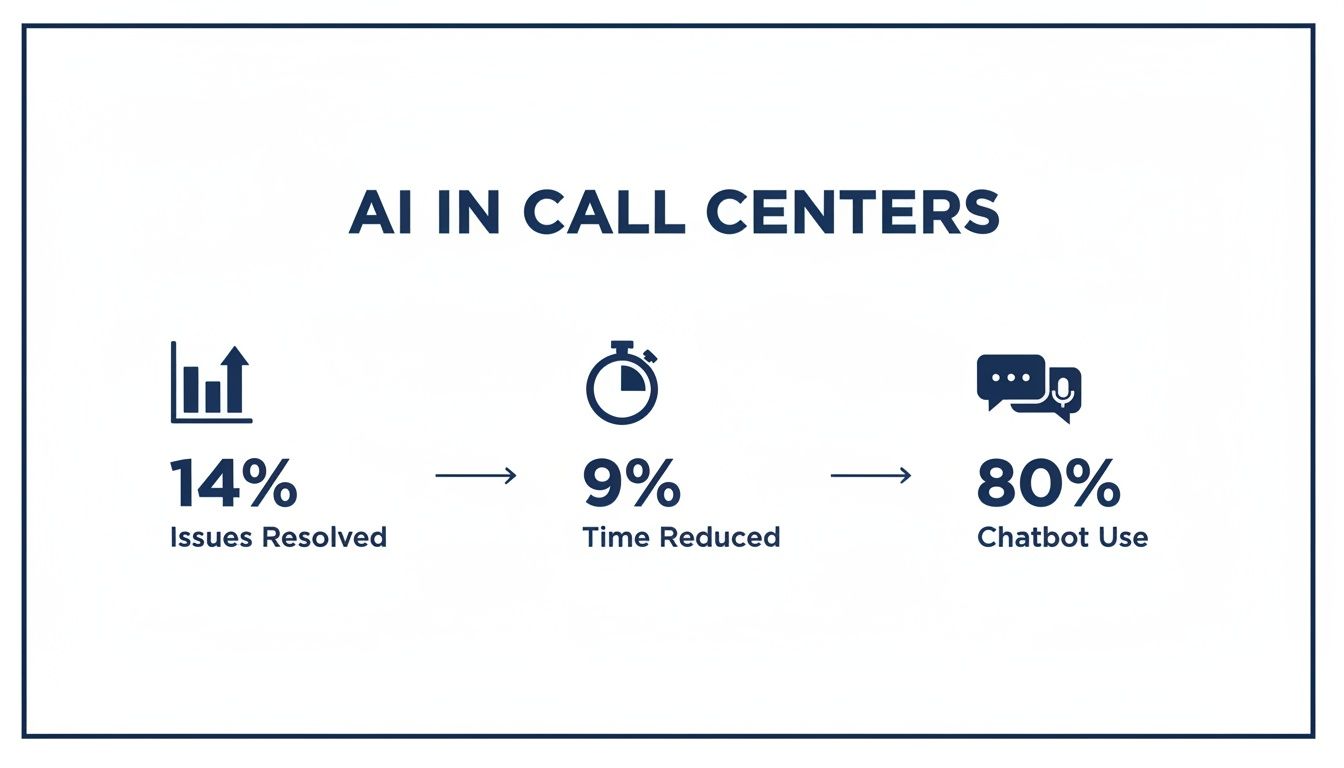 AI IN CALL CENTERS

14%
Issues Resolved

9%
Time Reduced

80%
Chatbot Use