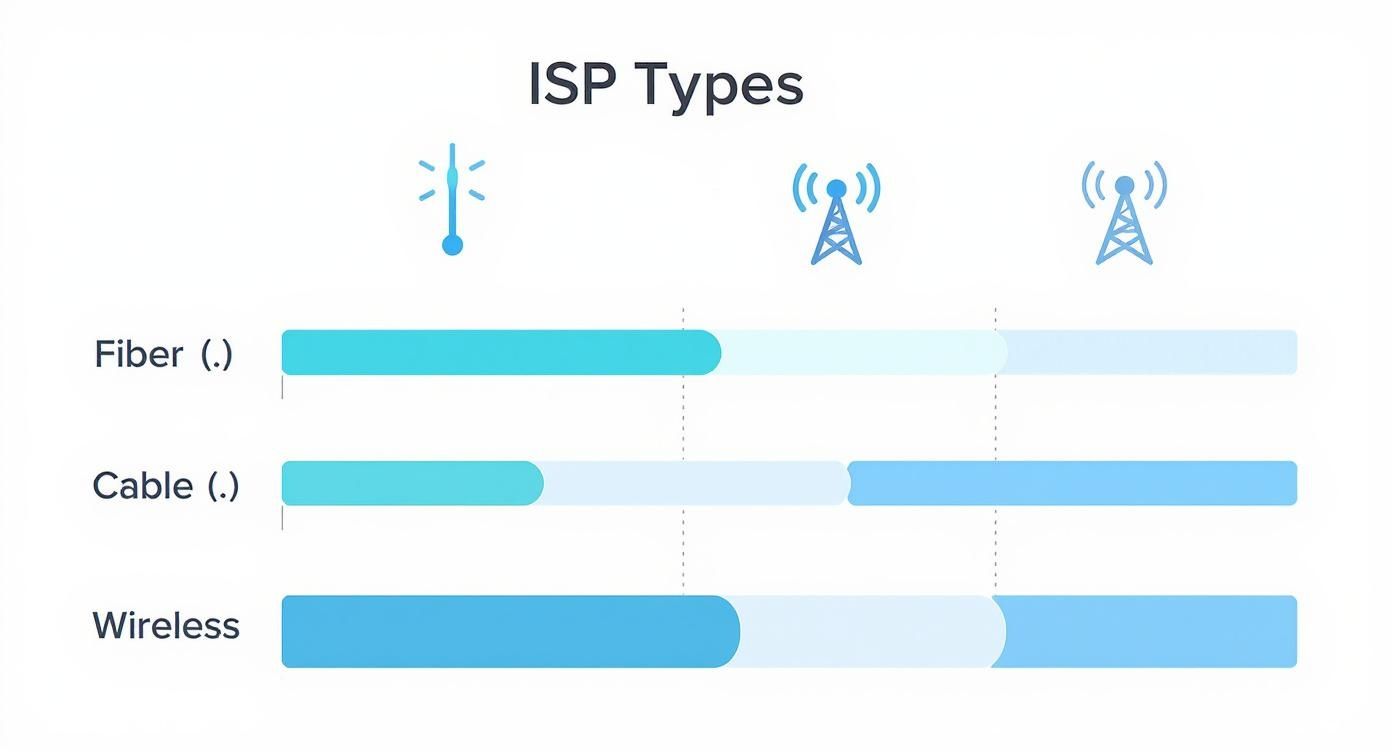 ISP Types

Fiber (.)

Cable (.)

Wireless