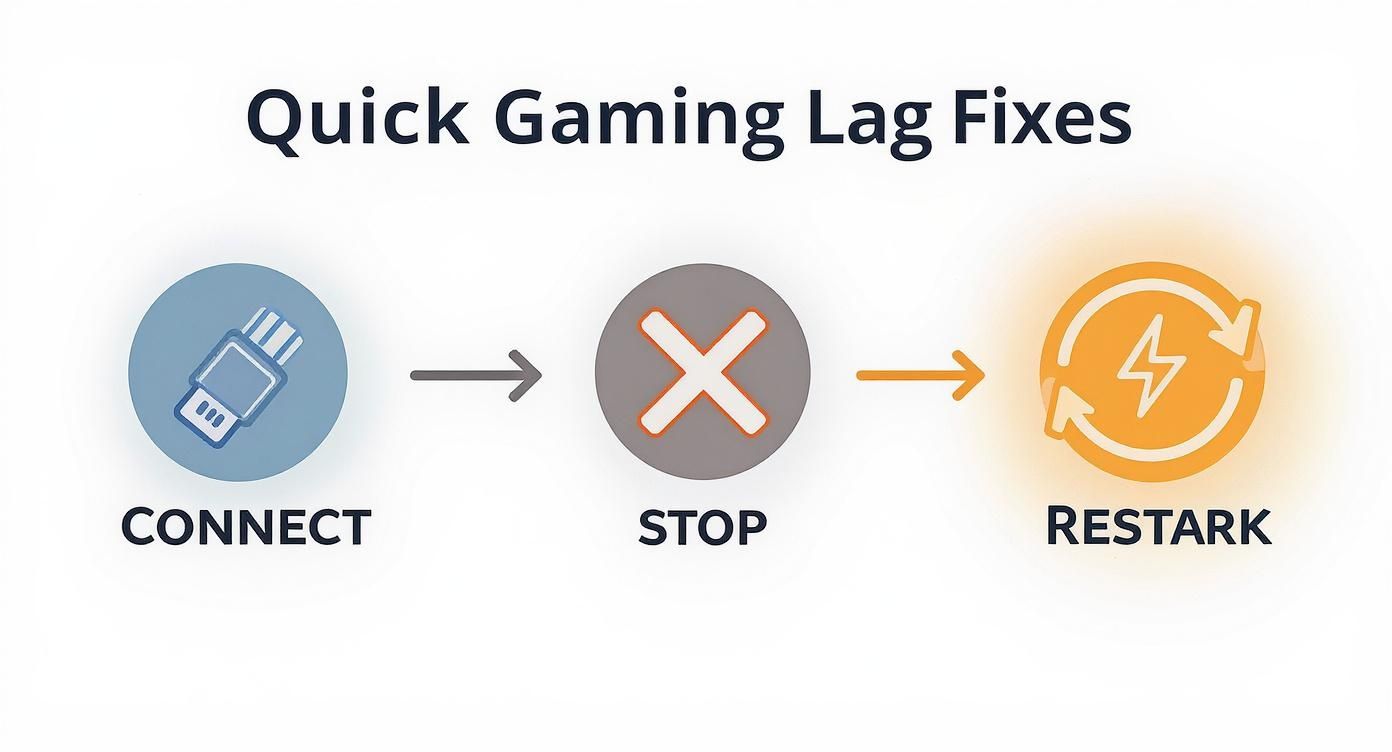 Quick Gaming Lag Fixes

CONNECT

STOP

RESTARK