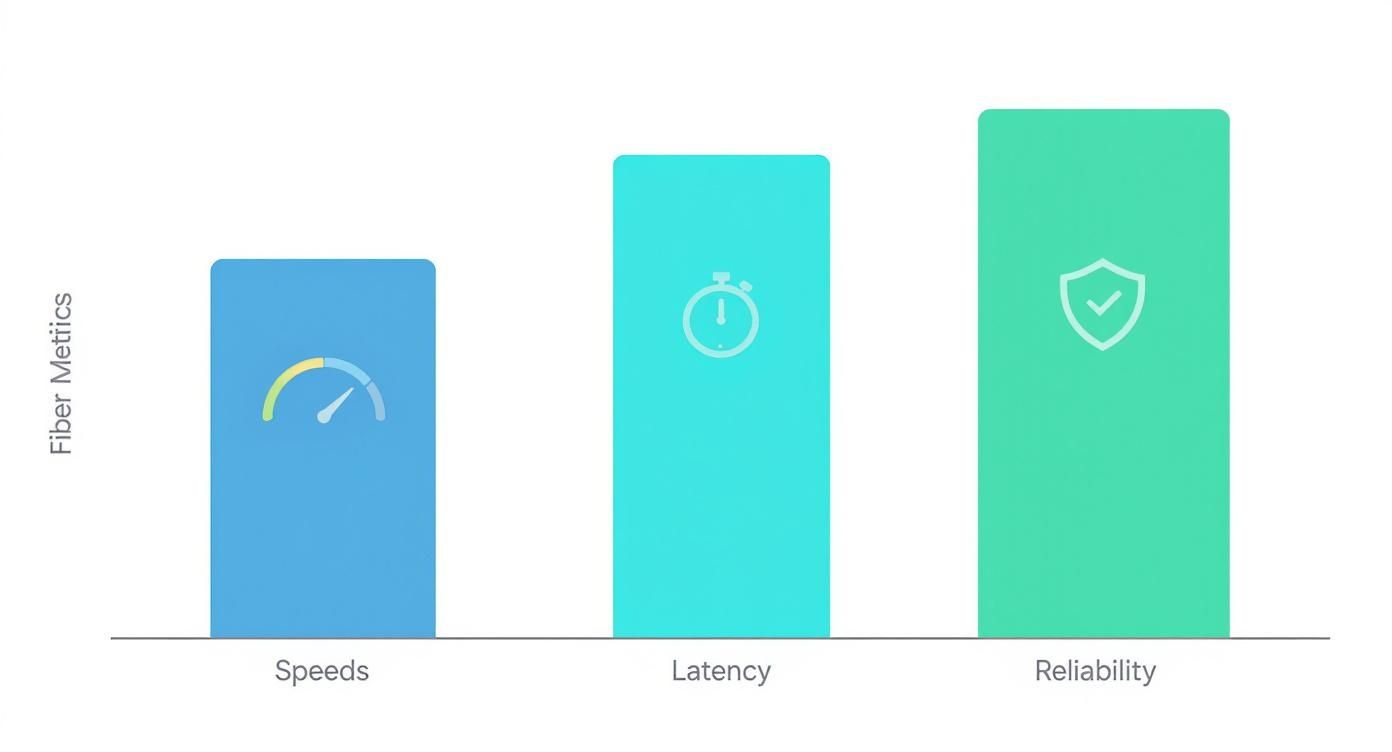 Fiber Metrics

Speeds

Latency

Reliability