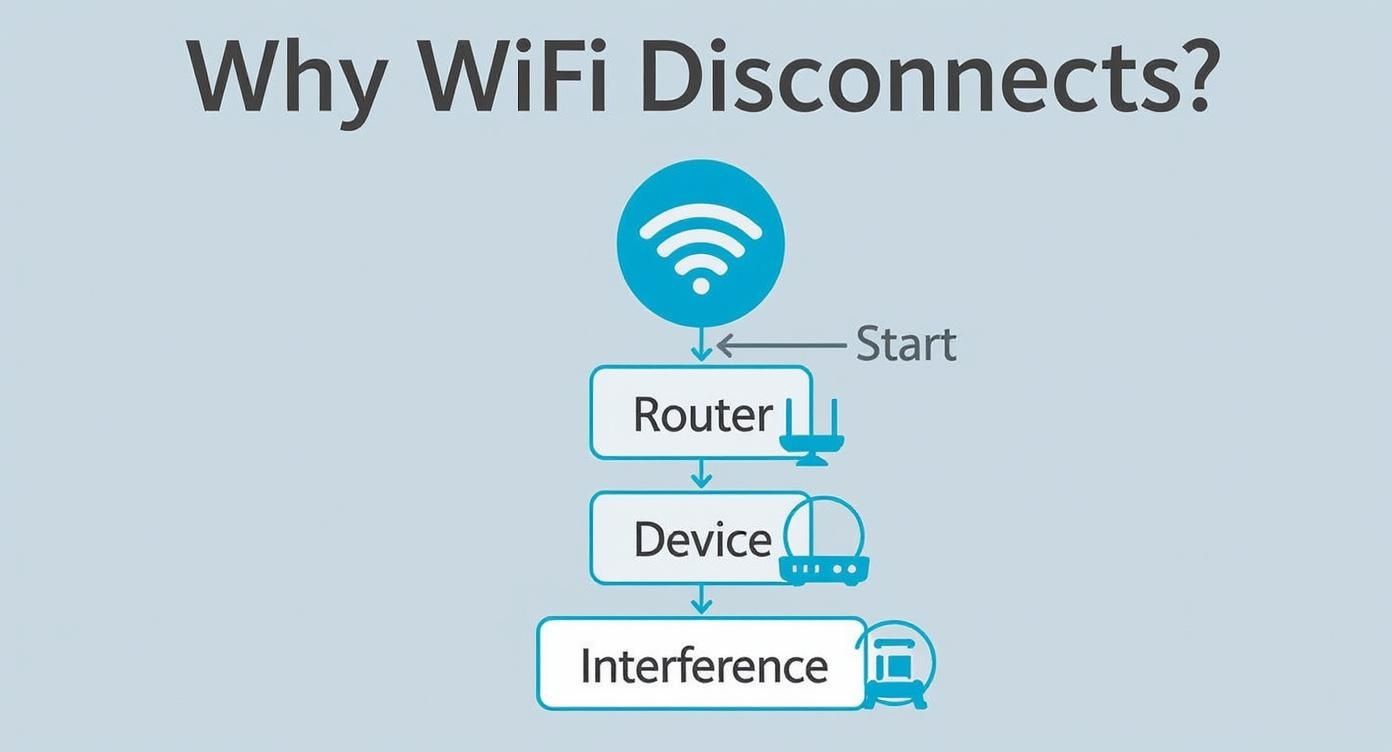 Why WiFi Disconnects?

Start

Router

Device

Interference