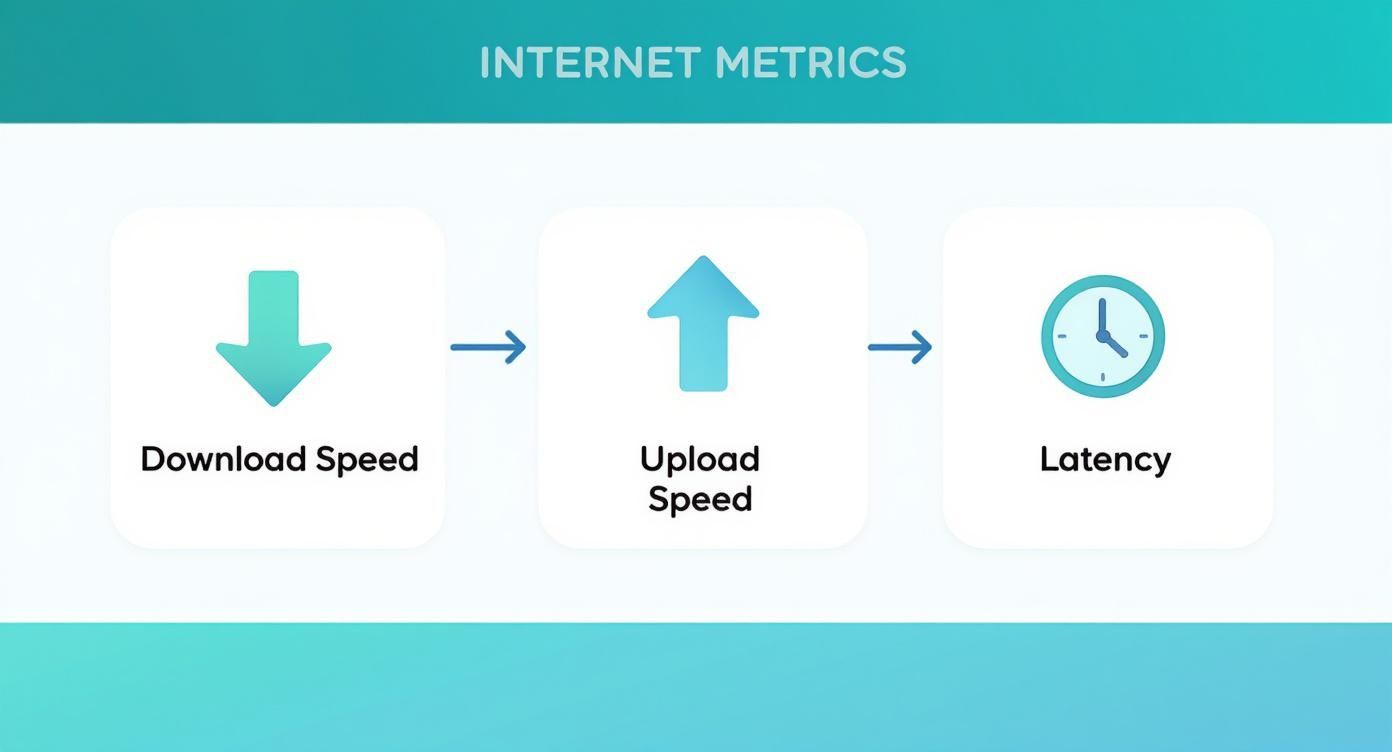 INTERNET METRICS

Download Speed

Upload Speed

Latency