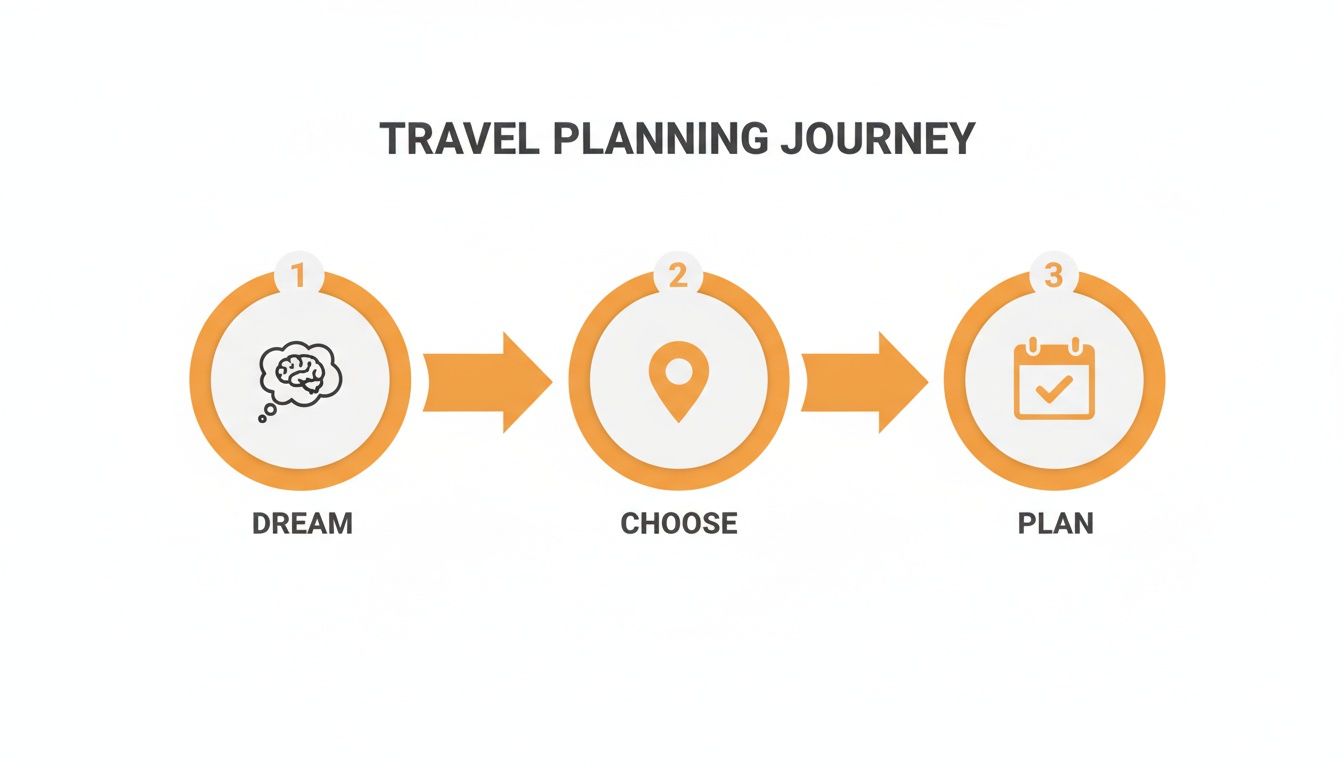 TRAVEL PLANNING JOURNEY

1

DREAM

2

CHOOSE

3

PLAN