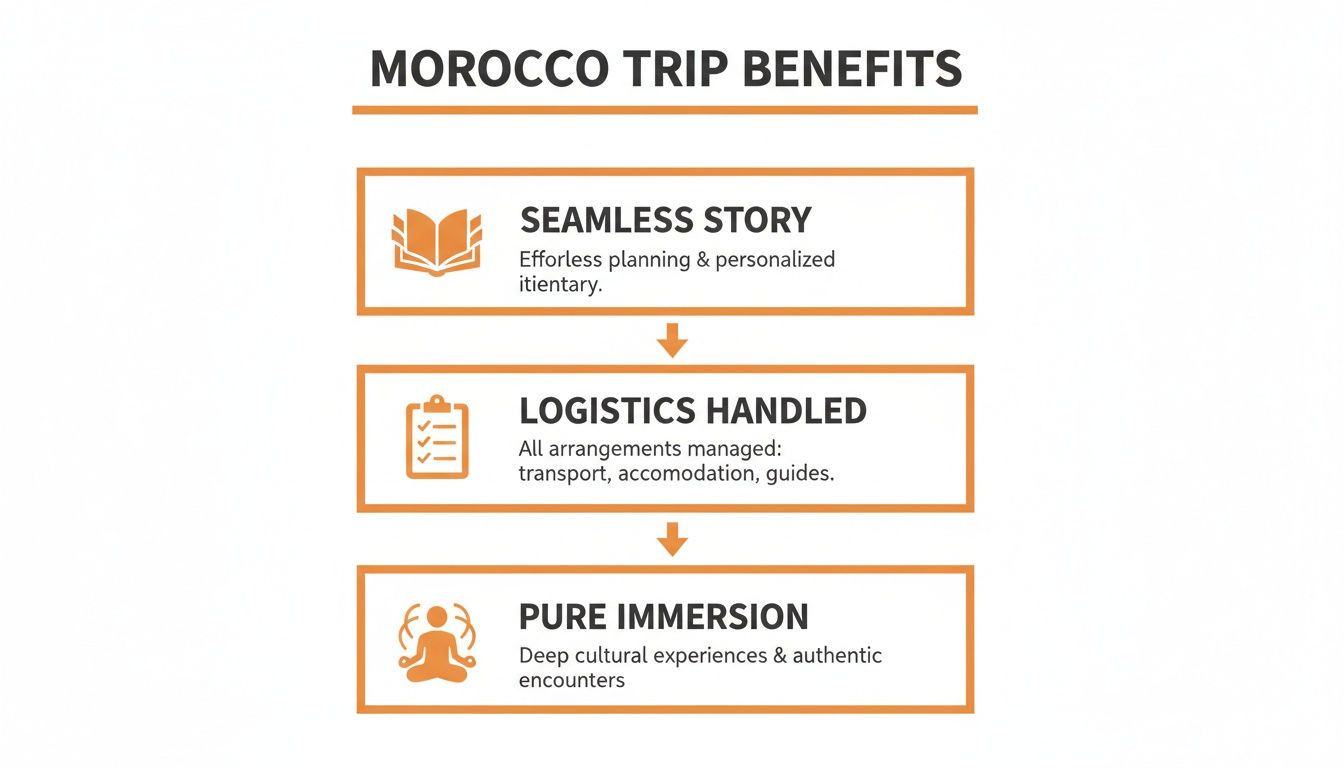 MOROCCO TRIP BENEFITS

SEAMLESS STORY
Efforless planning & personalized itientary.

LOGISTICS HANDLED
All arrangements managed: transport, accomodation, guides.

PURE IMMERSION
Deep cultural experiences & authentic encounters