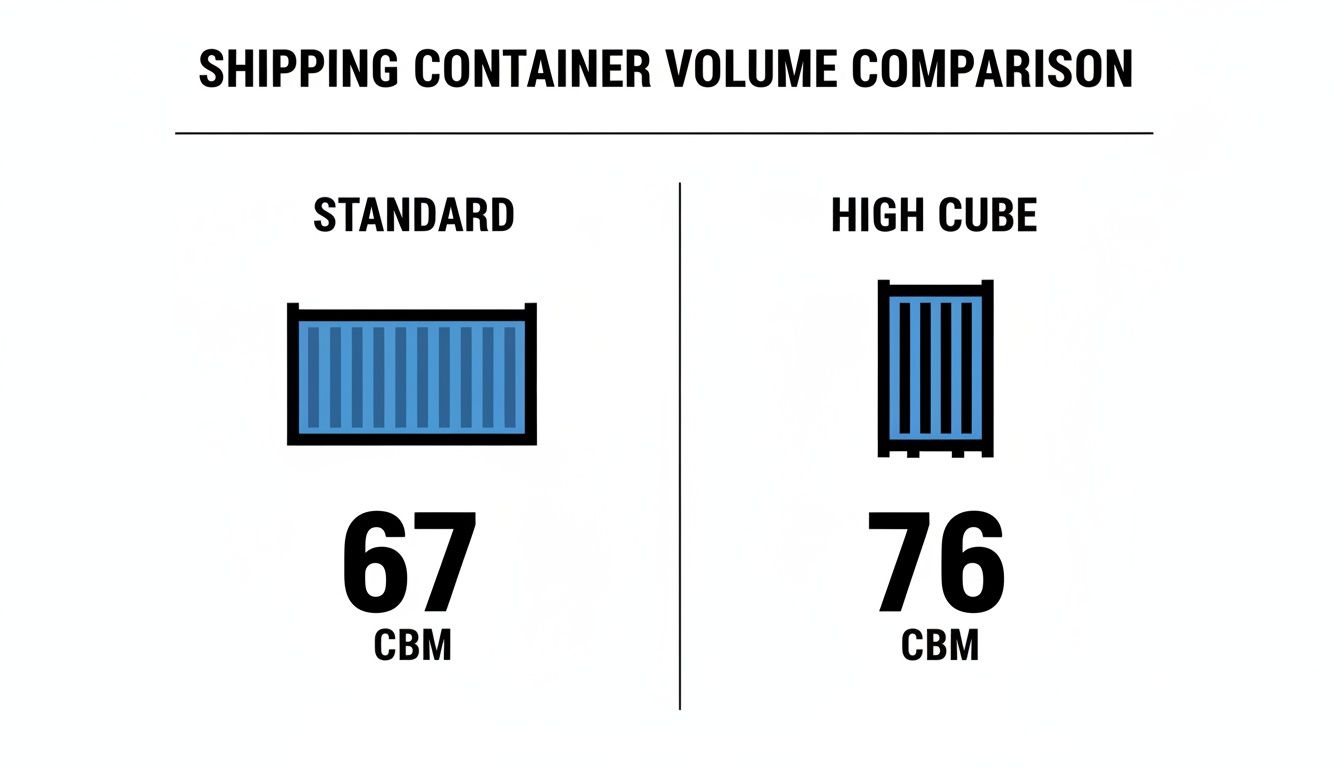 SHIPPING CONTAINER VOLUME COMPARISON

STANDARD

67
CBM

HIGH CUBE

76
CBM