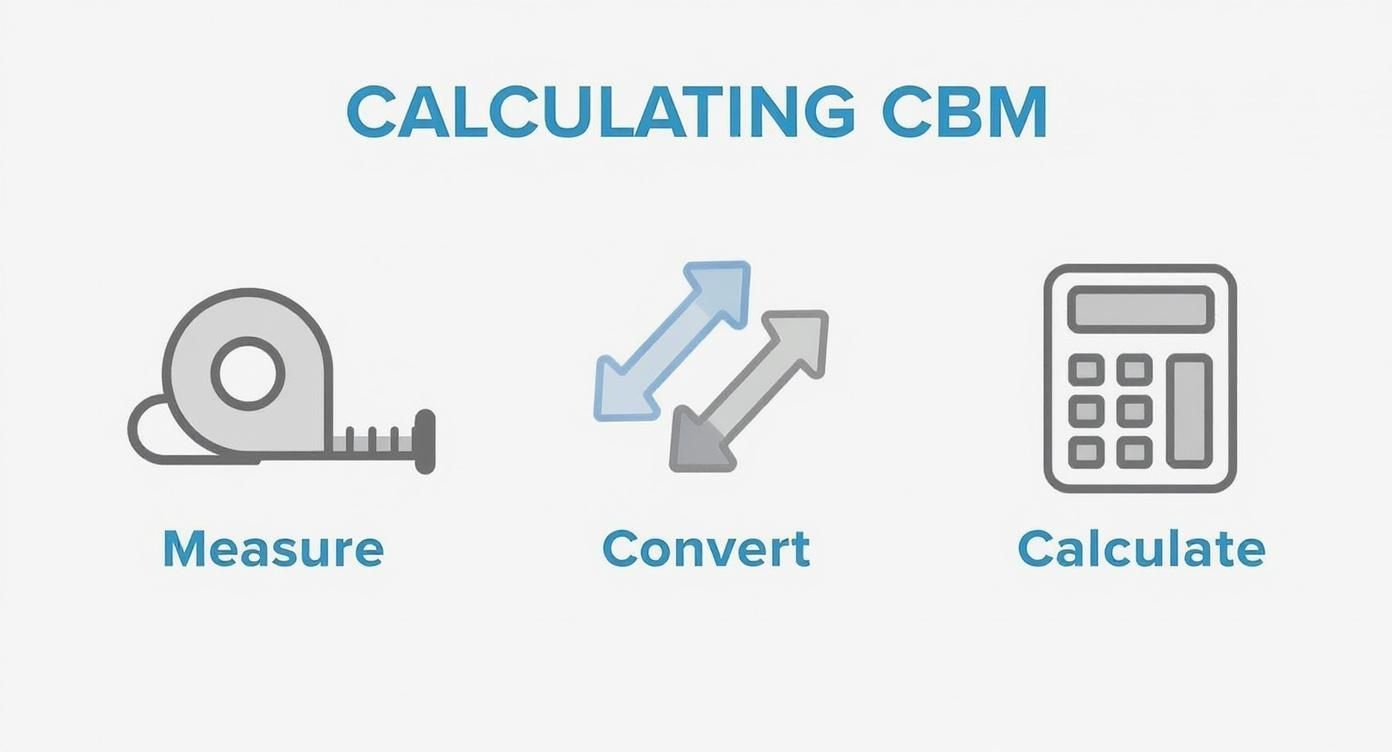 CALCULATING CBM

Measure

Convert

Calculate