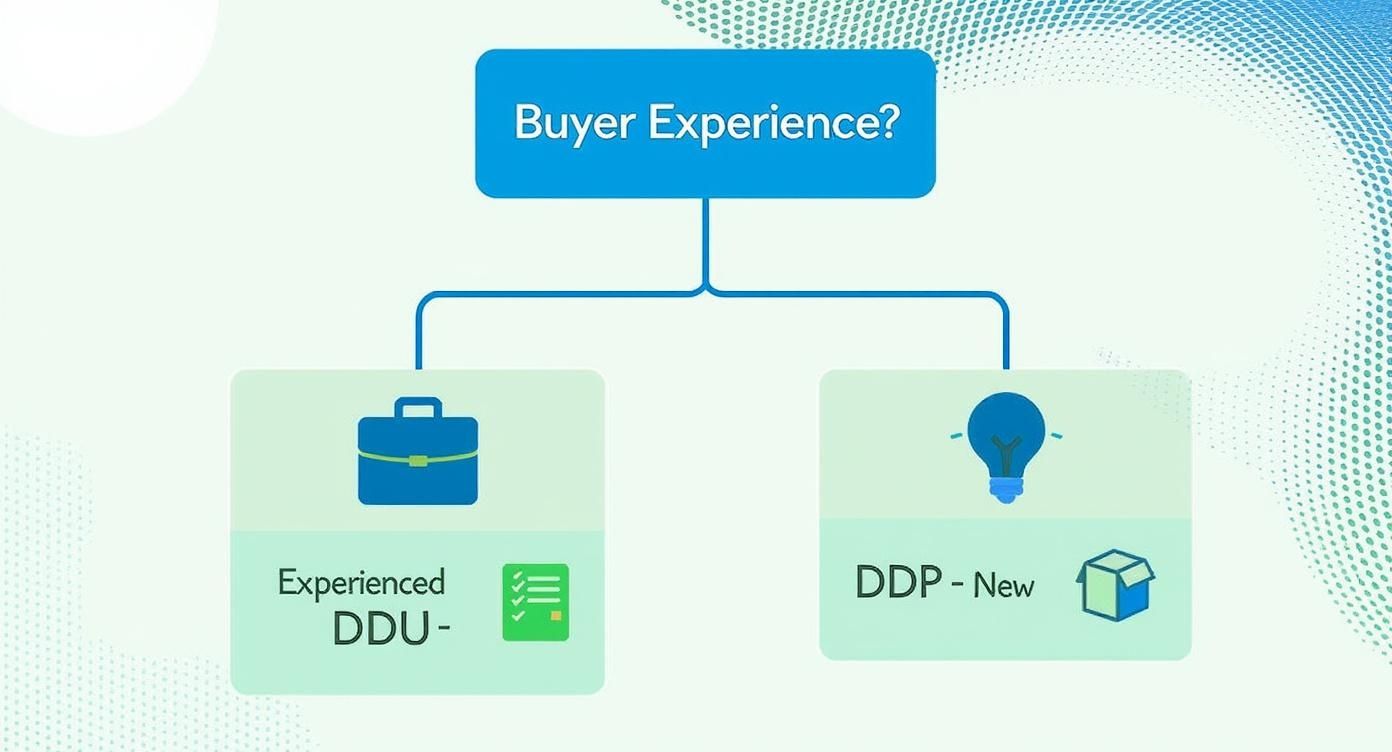 Buyer Experience?

Experienced
DDU -

DDP - New