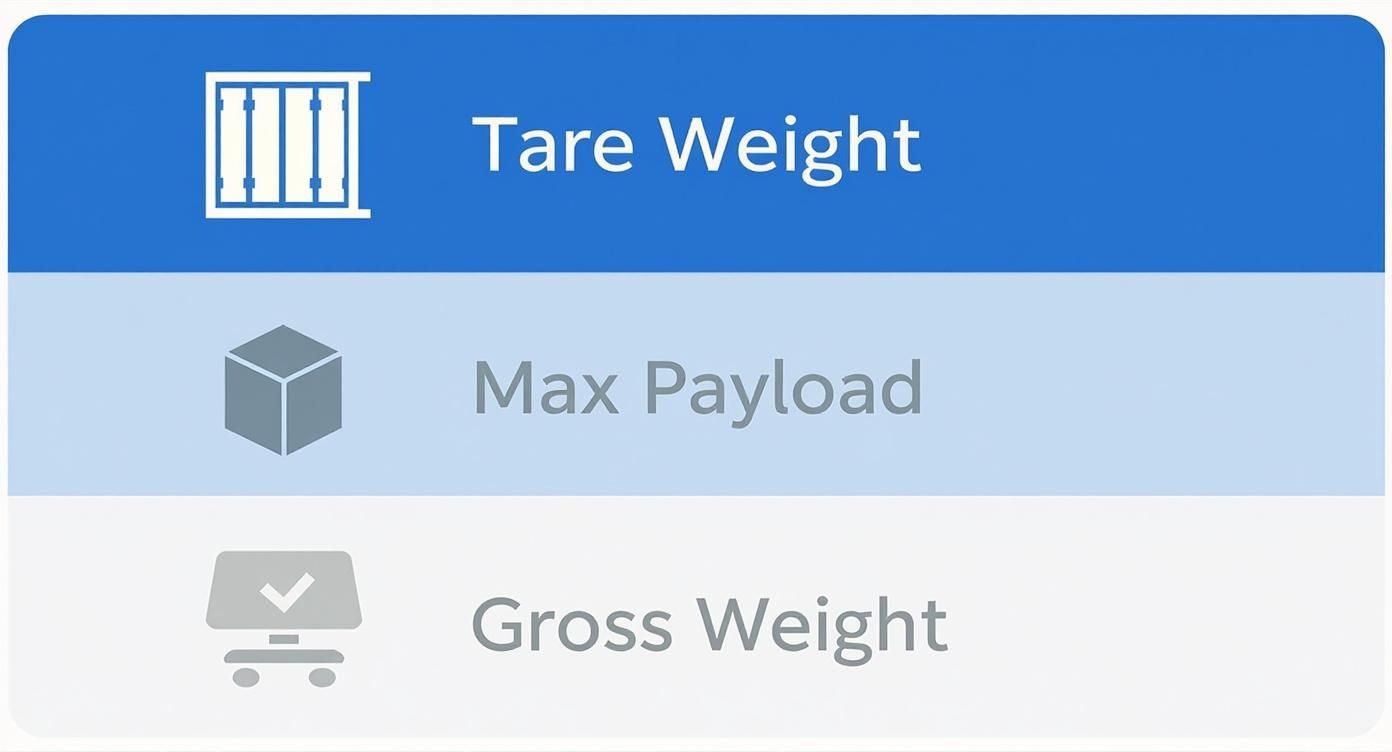 Tare Weight

Max Payload

Gross Weight