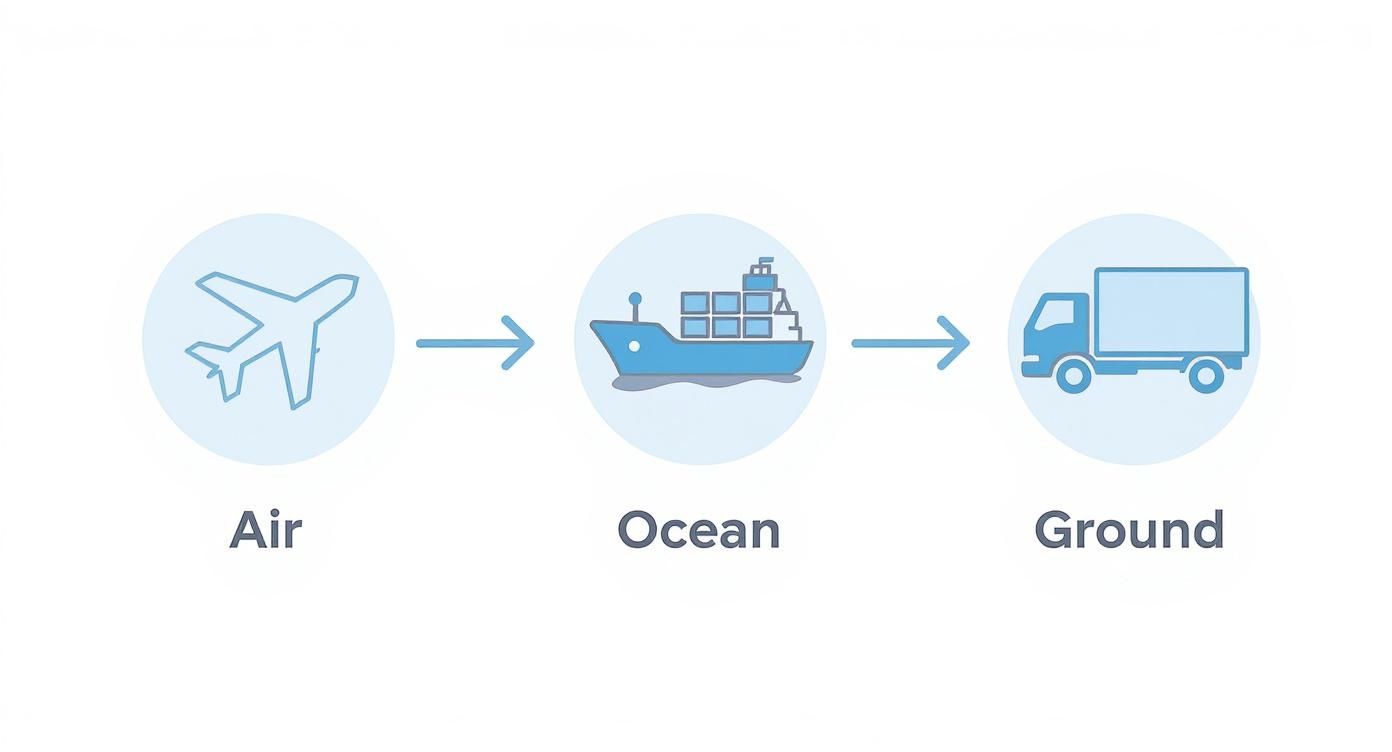 Air

Ocean

Ground