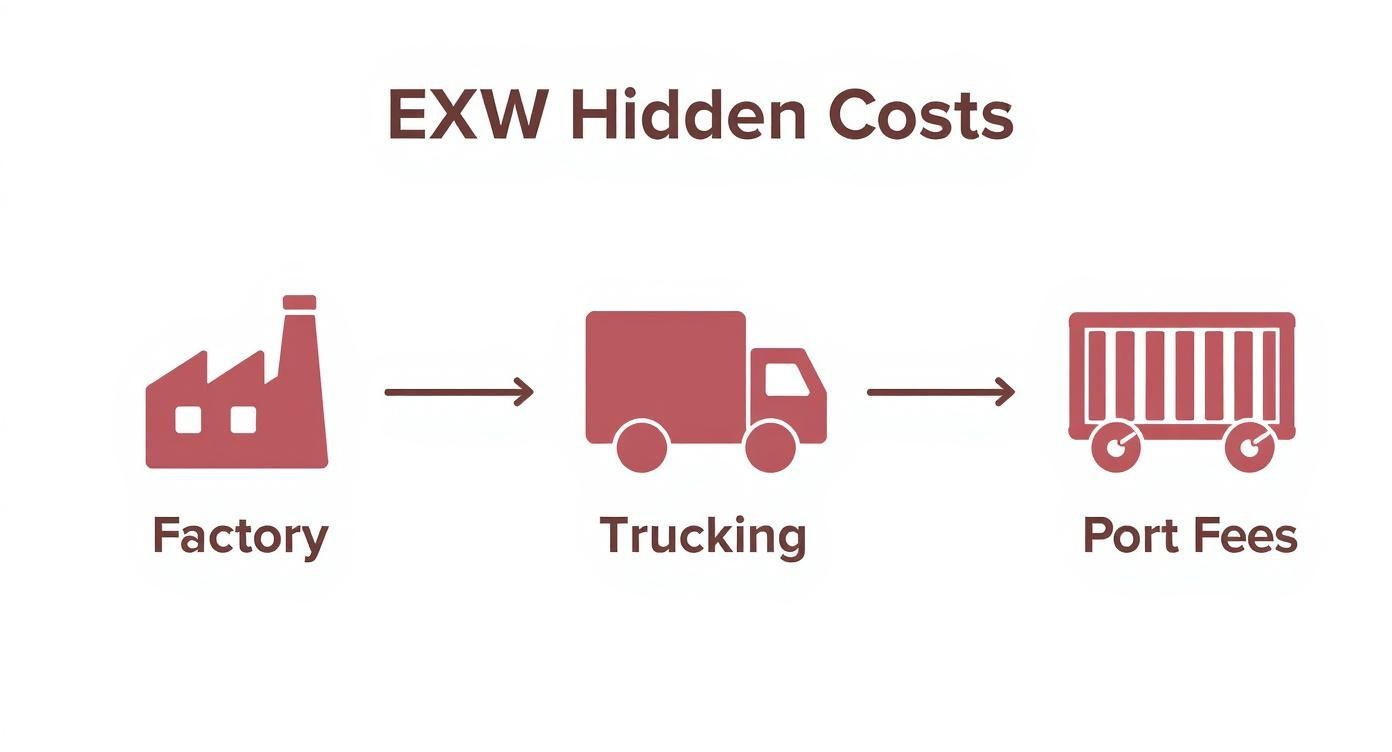 EXW Hidden Costs

Factory

Trucking

Port Fees