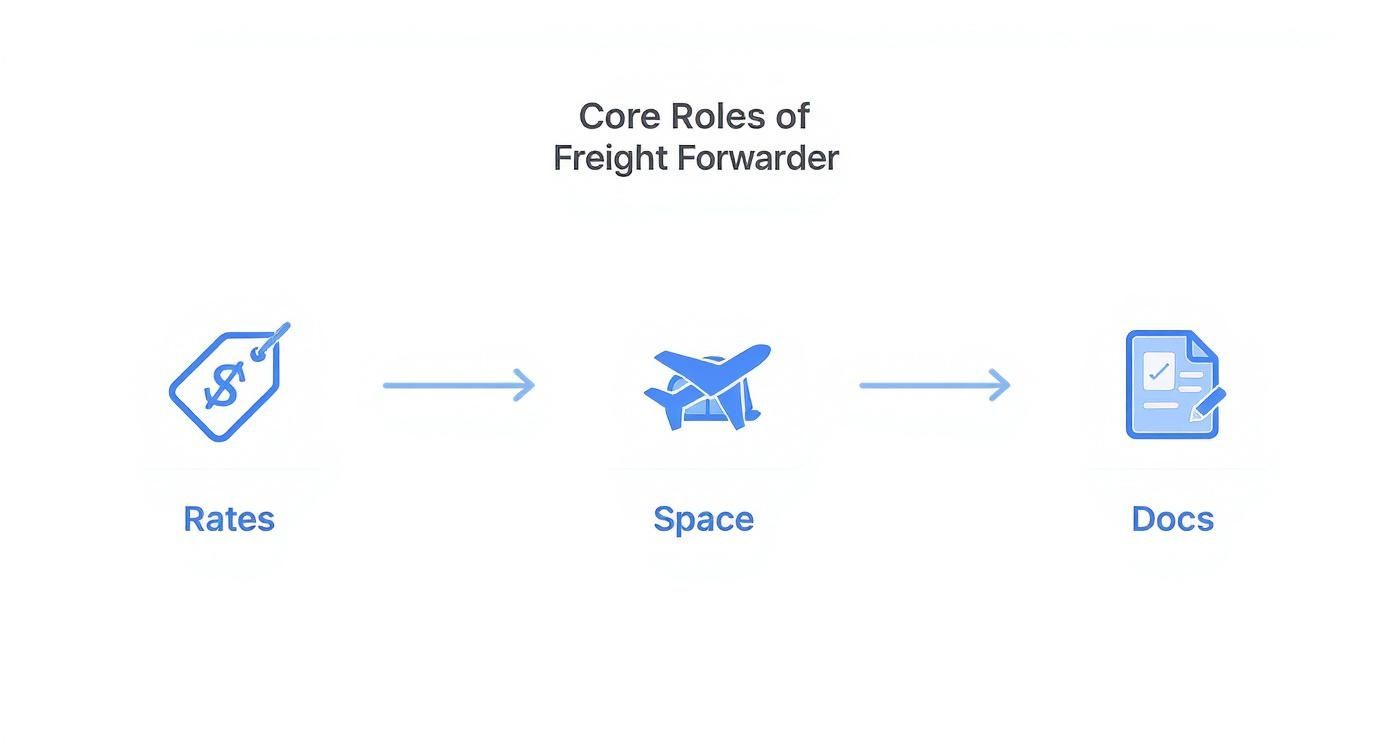 Core Roles of
Freight Forwarder

$

Rates

Space

Docs