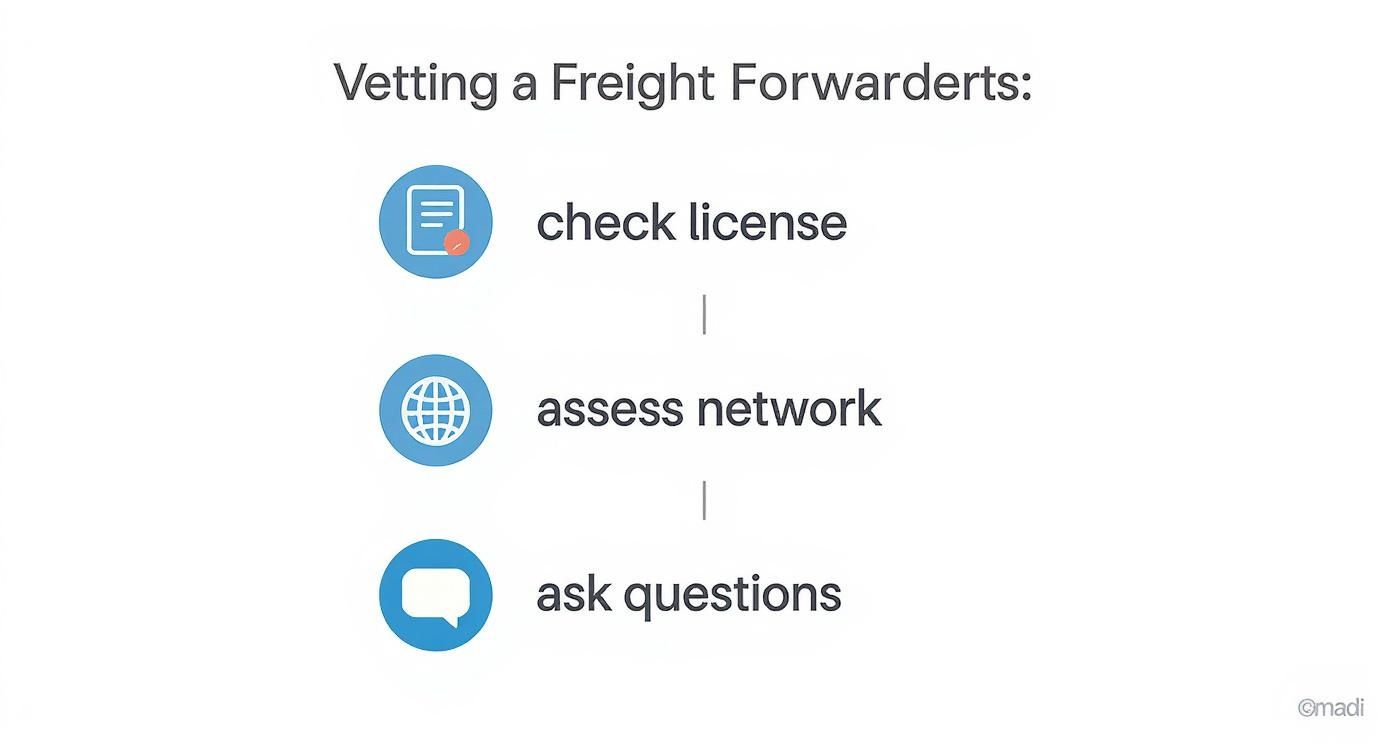 Vetting a Freight Forwarderts:

check license

assess network

ask questions

©madi