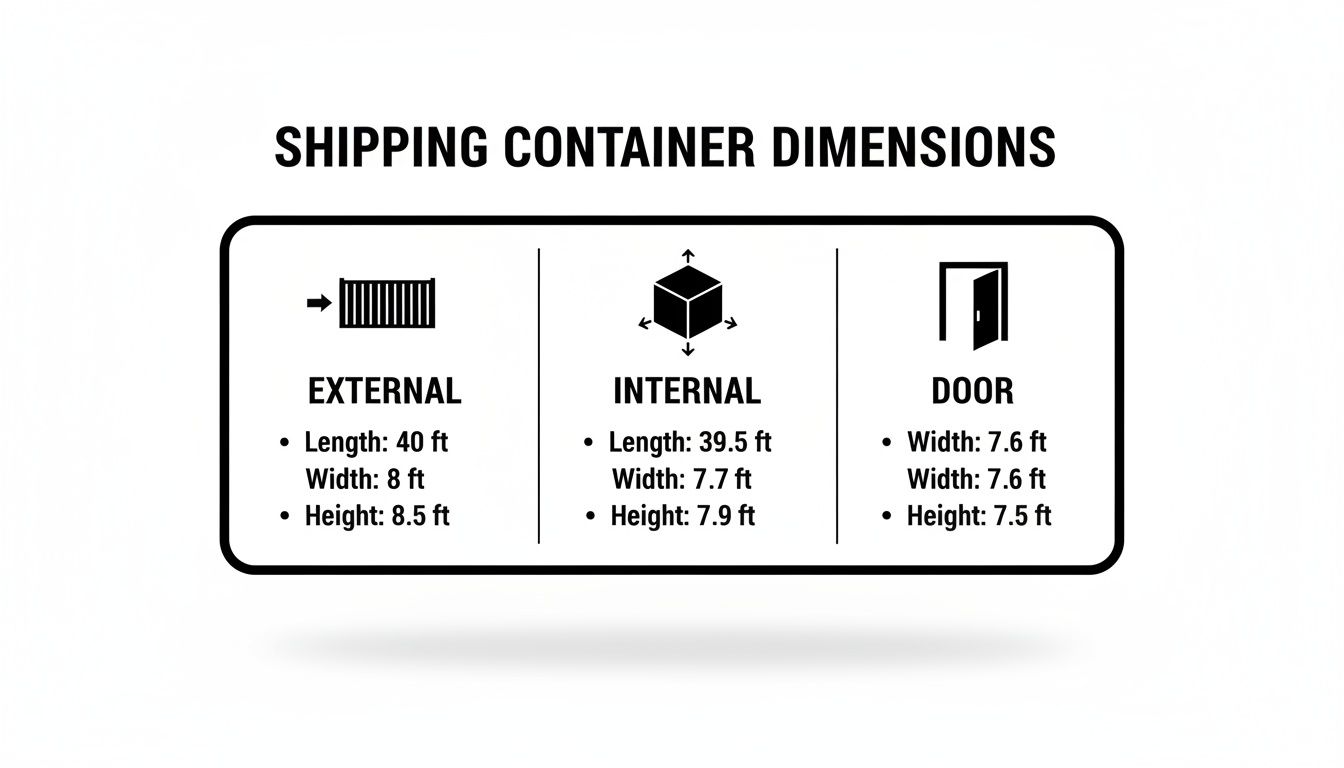 SHIPPING CONTAINER DIMENSIONS

EXTERNAL
• Length: 40 ft
Width: 8 ft
• Height: 8.5 ft

INTERNAL
• Length: 39.5 ft
Width: 7.7 ft
• Height: 7.9 ft

DOOR
• Width: 7.6 ft
Width: 7.6 ft
• Height: 7.5 ft