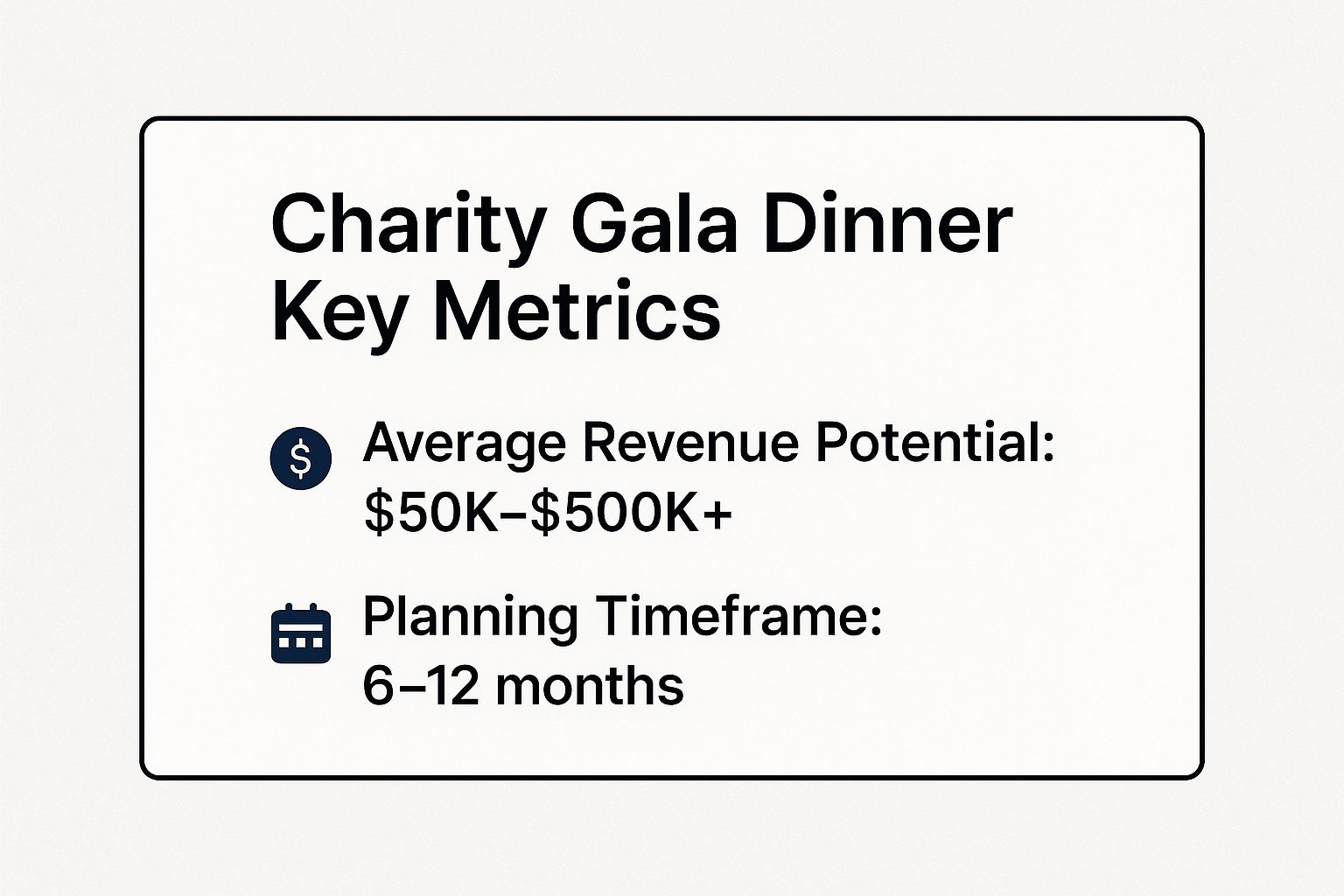 Charity Gala Dinner Key Metrics

Average Revenue Potential: \$50K–\$500K+

Planning Timeframe: 6–12 months