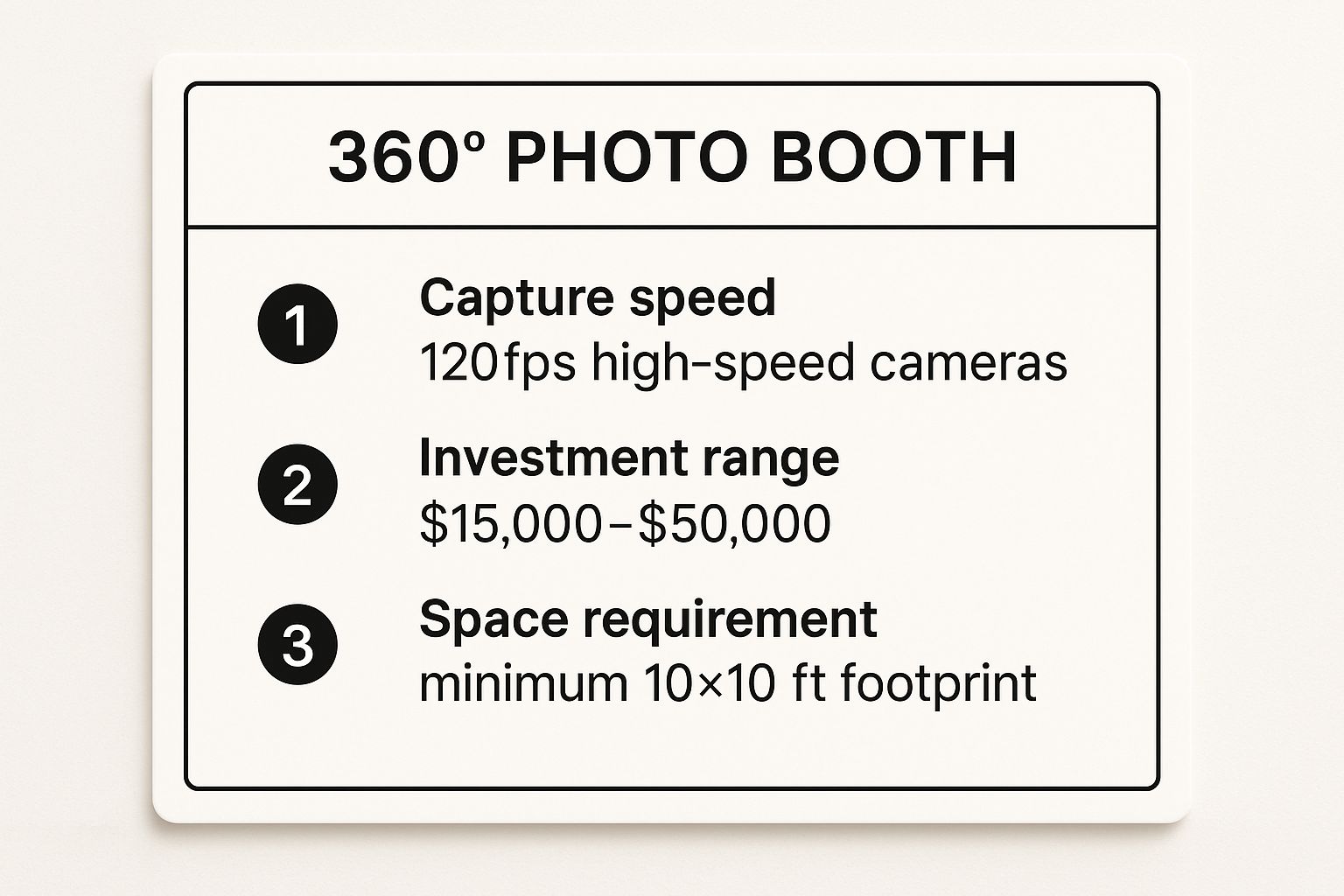 360° PHOTO BOOTH

1

Capture speed
120fps high-speed cameras

2

Investment range
\$15,000–\$50,000

3

Space requirement
minimum 10×10 ft footprint