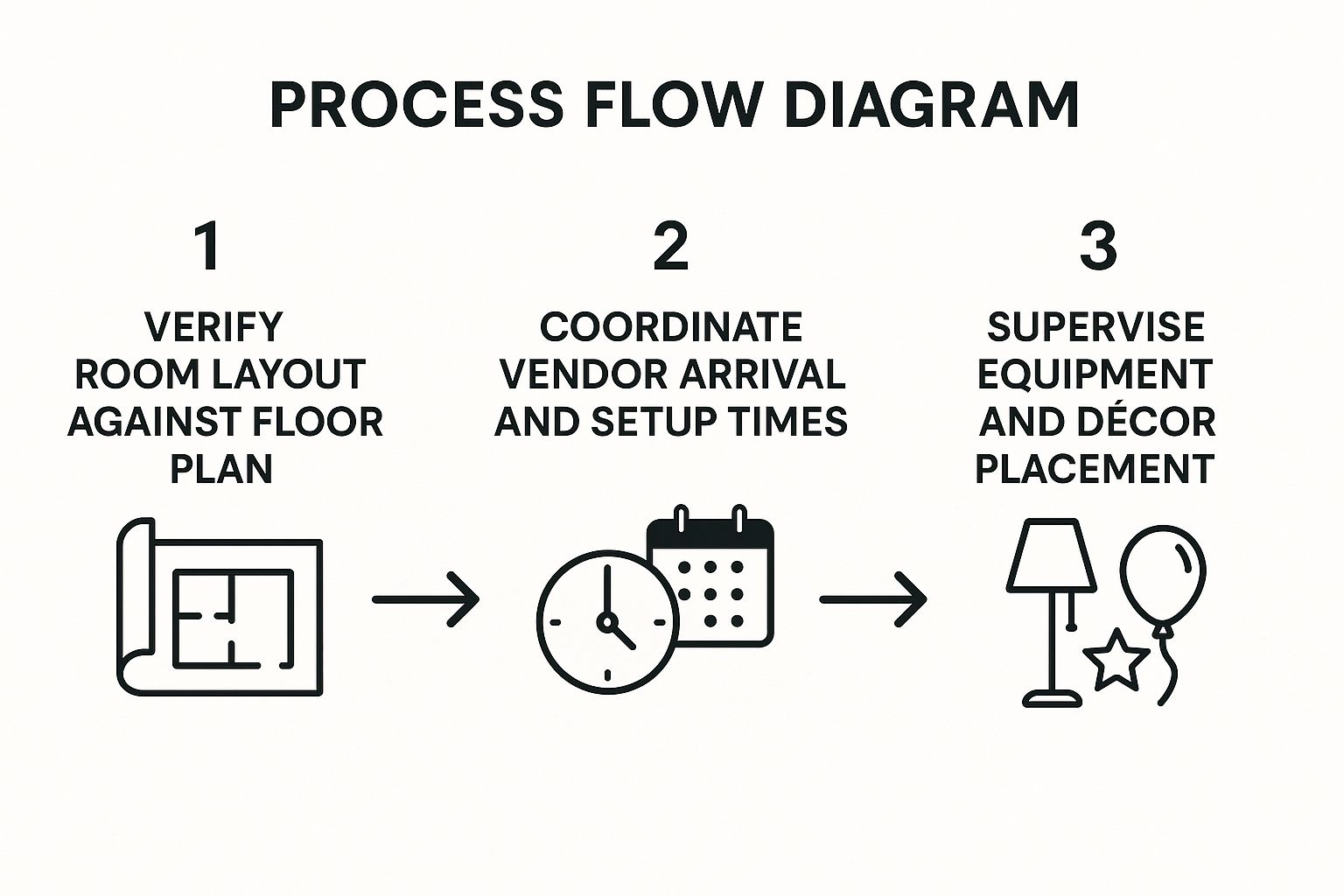 PROCESS FLOW DIAGRAM

1

VERIFY ROOM LAYOUT AGAINST FLOOR PLAN

2

COORDINATE VENDOR ARRIVAL AND SETUP TIMES

3

SUPERVISE EQUIPMENT AND DÉCOR PLACEMENT