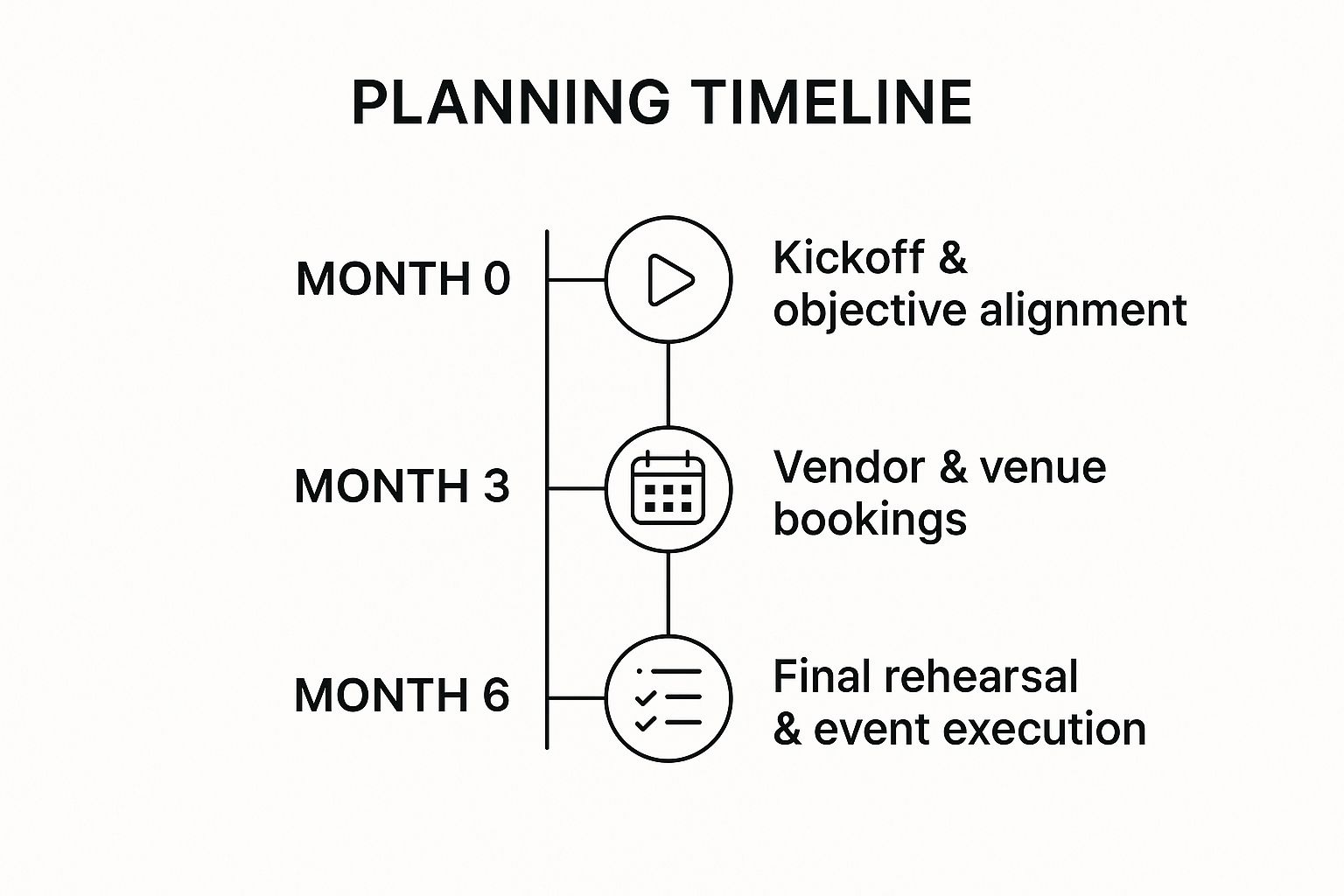 PLANNING TIMELINE

MONTH 0

Kickoff & objective alignment

MONTH 3

Vendor & venue bookings

MONTH 6

Final rehearsal & event execution