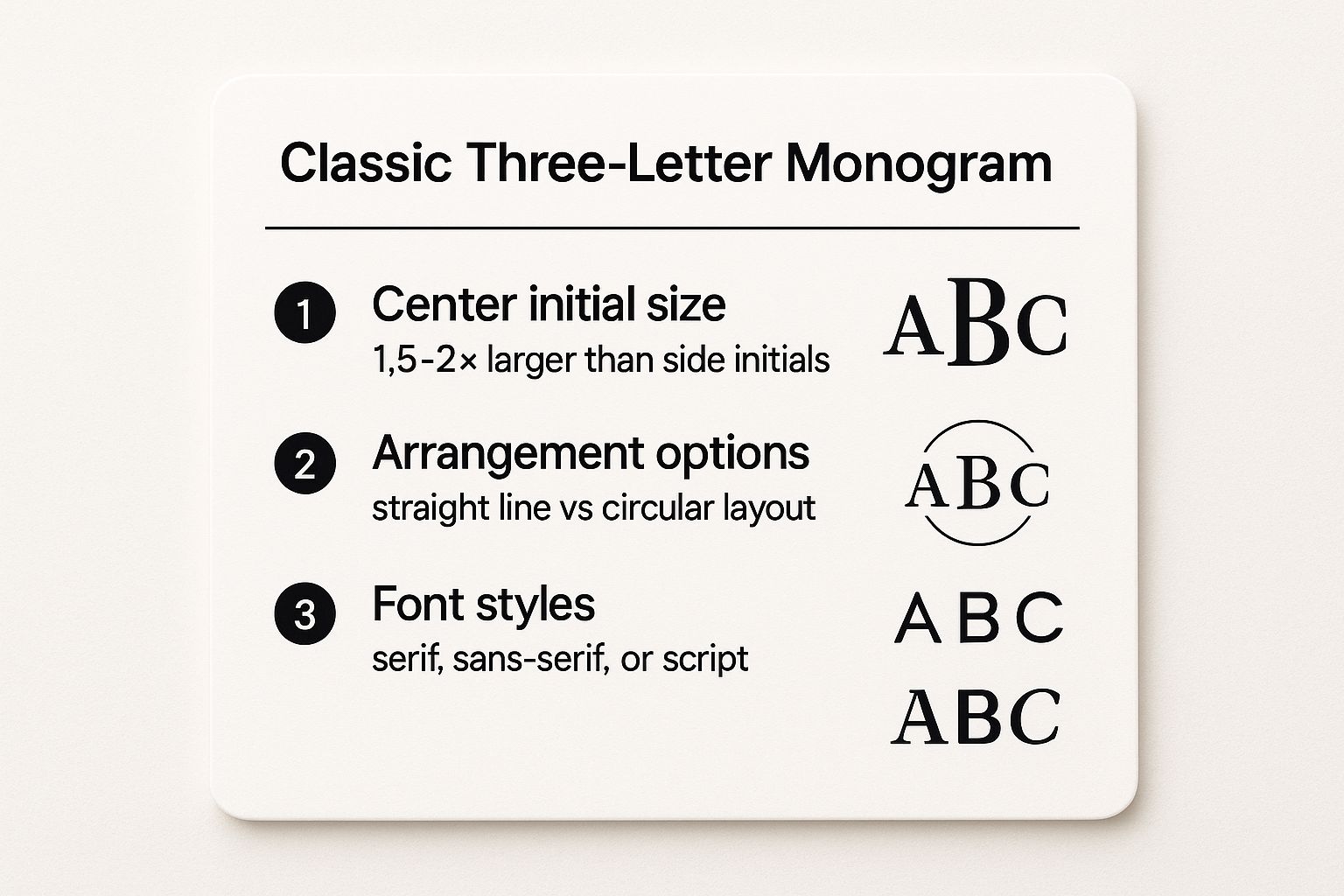 Classic Three-Letter Monogram

1 Center initial size
1,5-2× larger than side initials

ABC

2 Arrangement options
straight line vs circular layout

ABC

3 Font styles
serif, sans-serif, or script

ABC

ABC