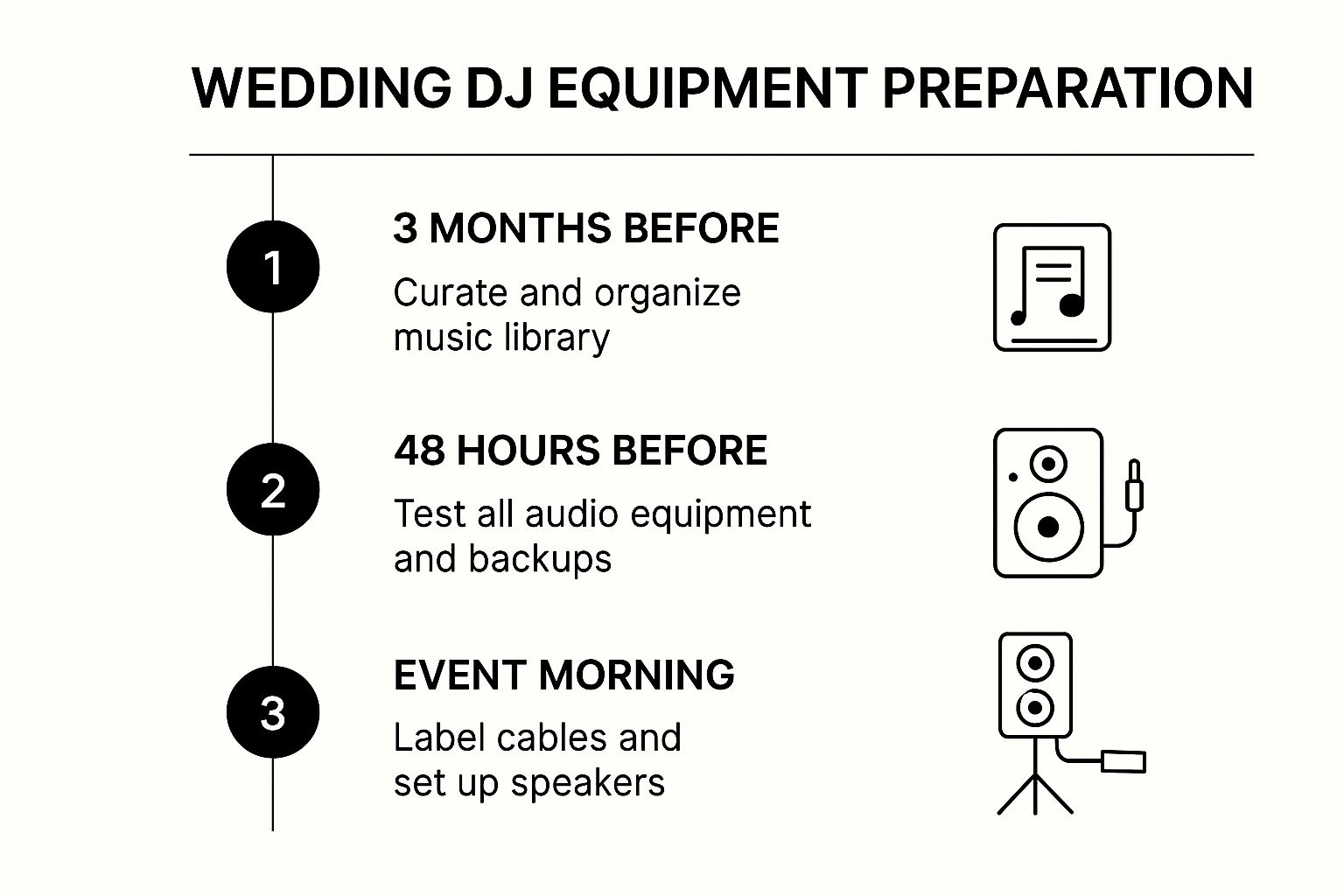 WEDDING DJ EQUIPMENT PREPARATION

1

3 MONTHS BEFORE

Curate and organize music library

2

48 HOURS BEFORE

Test all audio equipment and backups

3

EVENT MORNING

Label cables and set up speakers