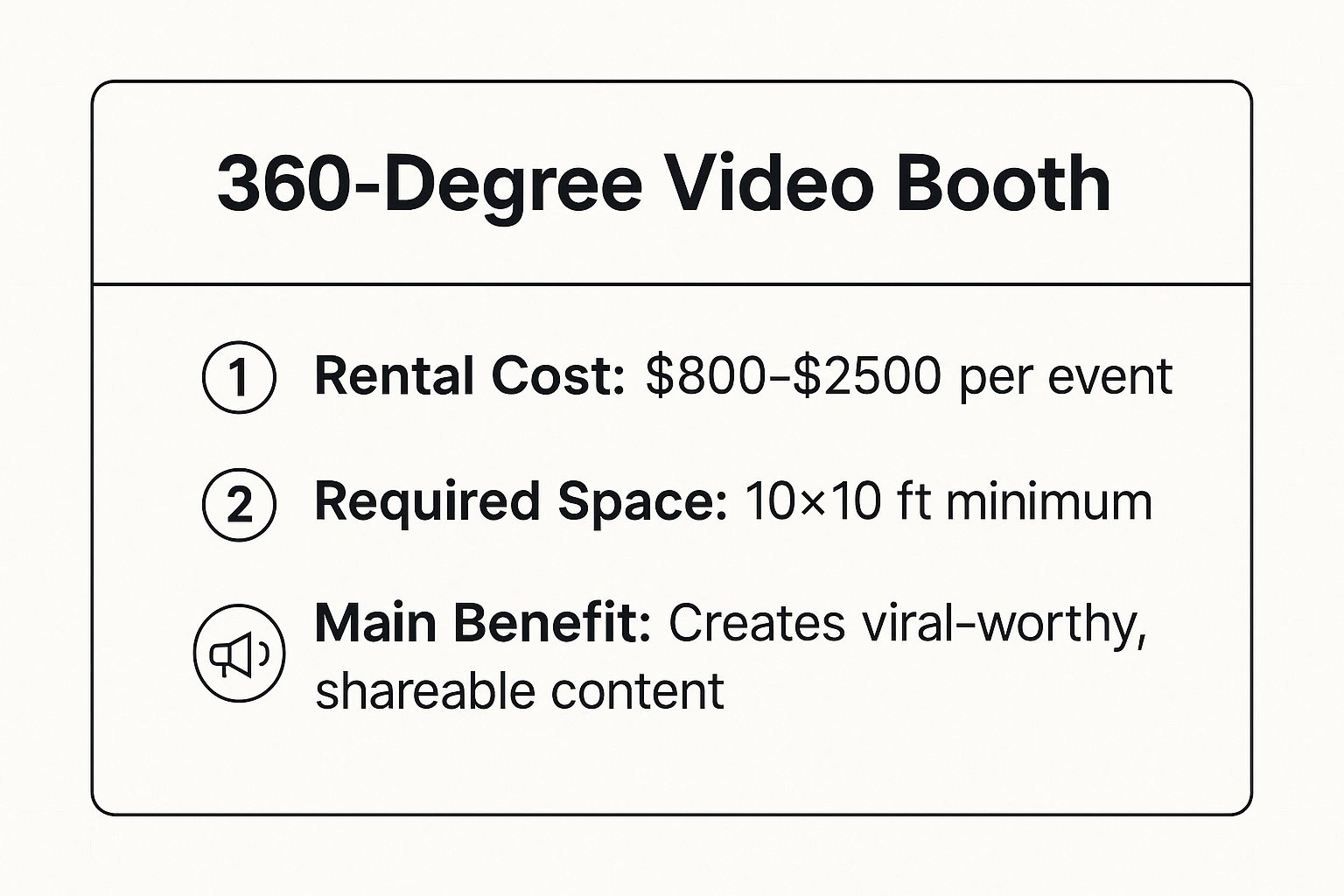 360-Degree Video Booth

1 Rental Cost: \$800–\$2500 per event

2 Required Space: 10×10 ft minimum

Main Benefit: Creates viral-worthy, shareable content