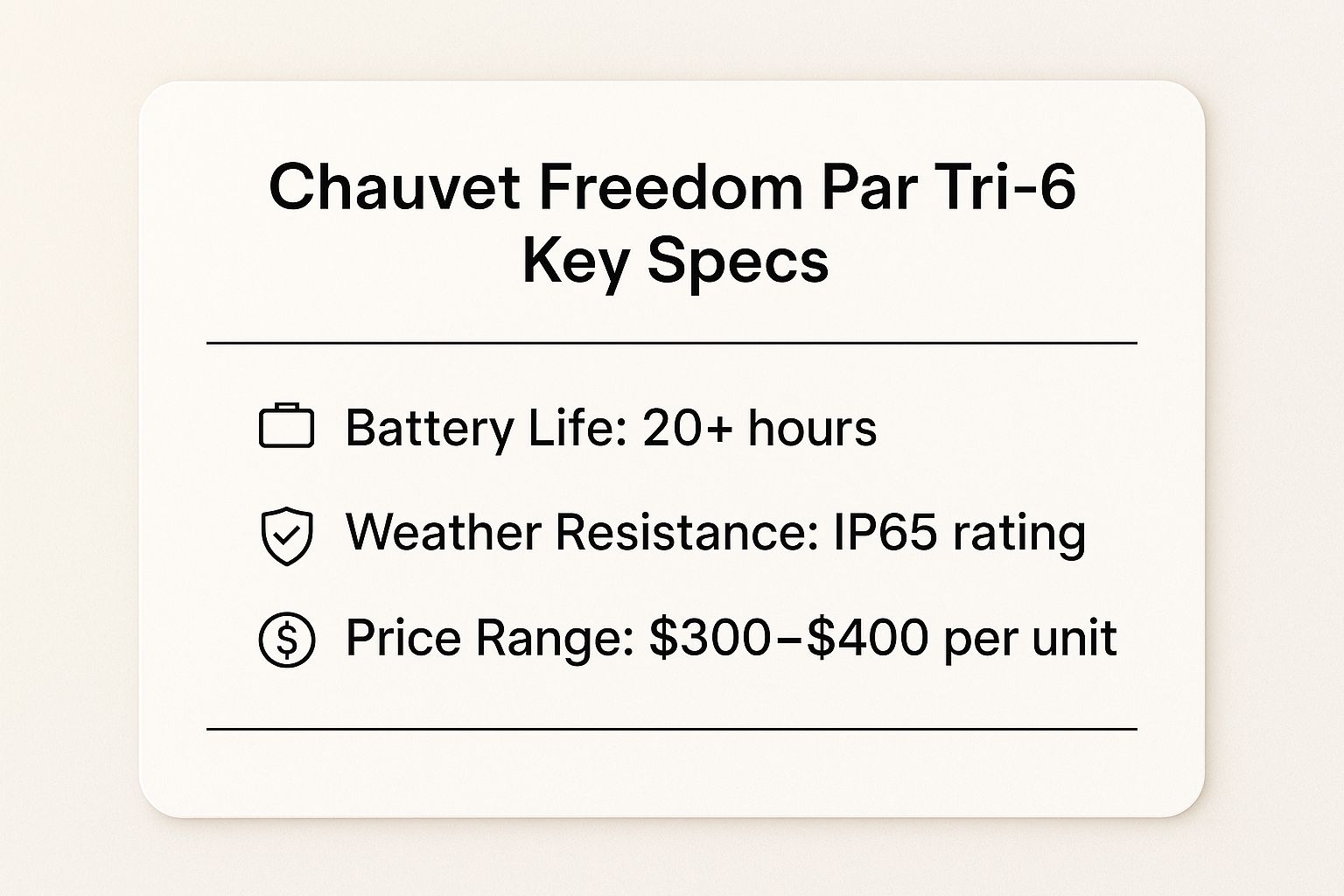 Chauvet Freedom Par Tri-6
Key Specs

Battery Life: 20+ hours

Weather Resistance: IP65 rating

Price Range: \$300–\$400 per unit