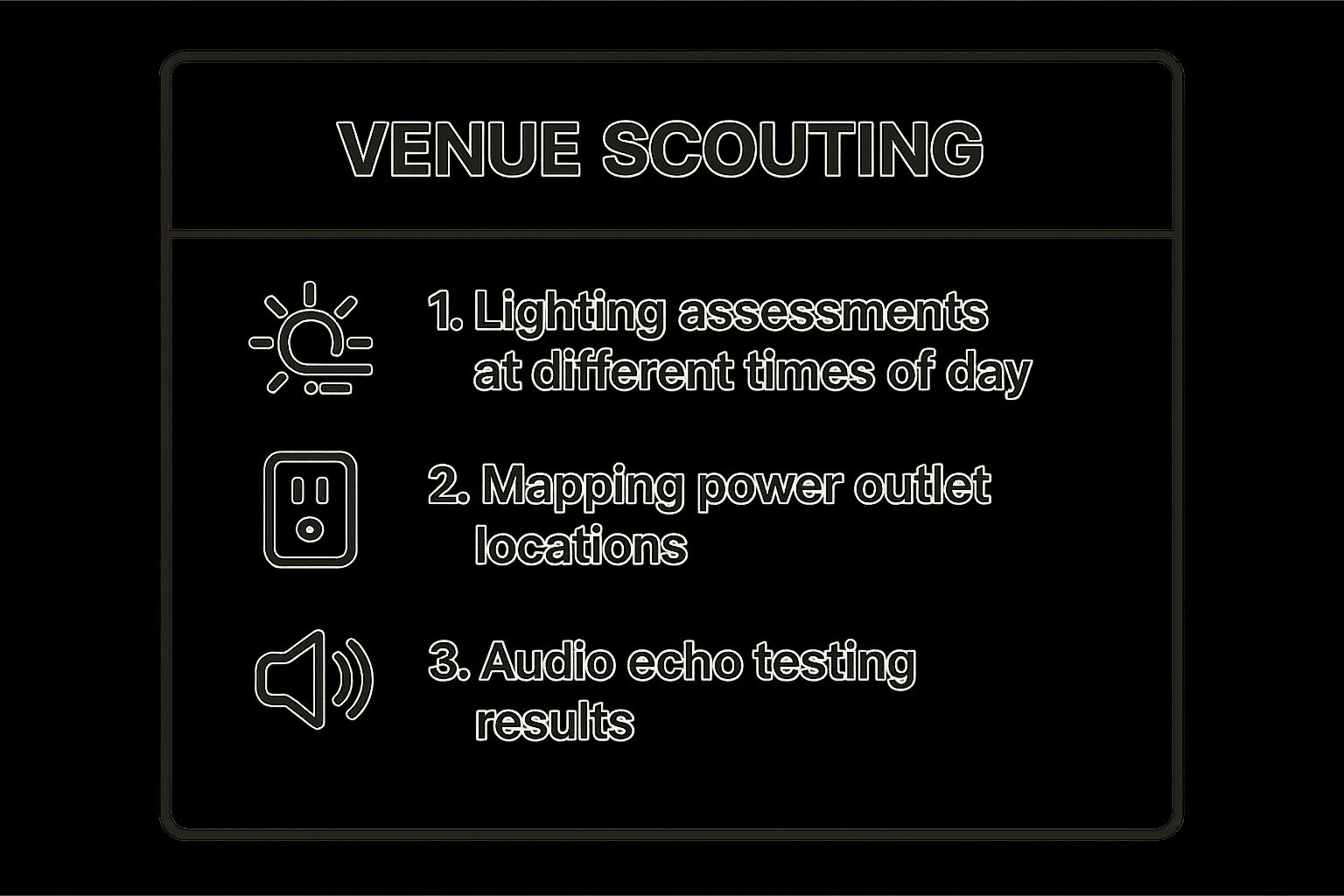 VENUE SCOUTING

1. Lighting assessments at different times of day

2. Mapping power outlet locations

3. Audio echo testing results