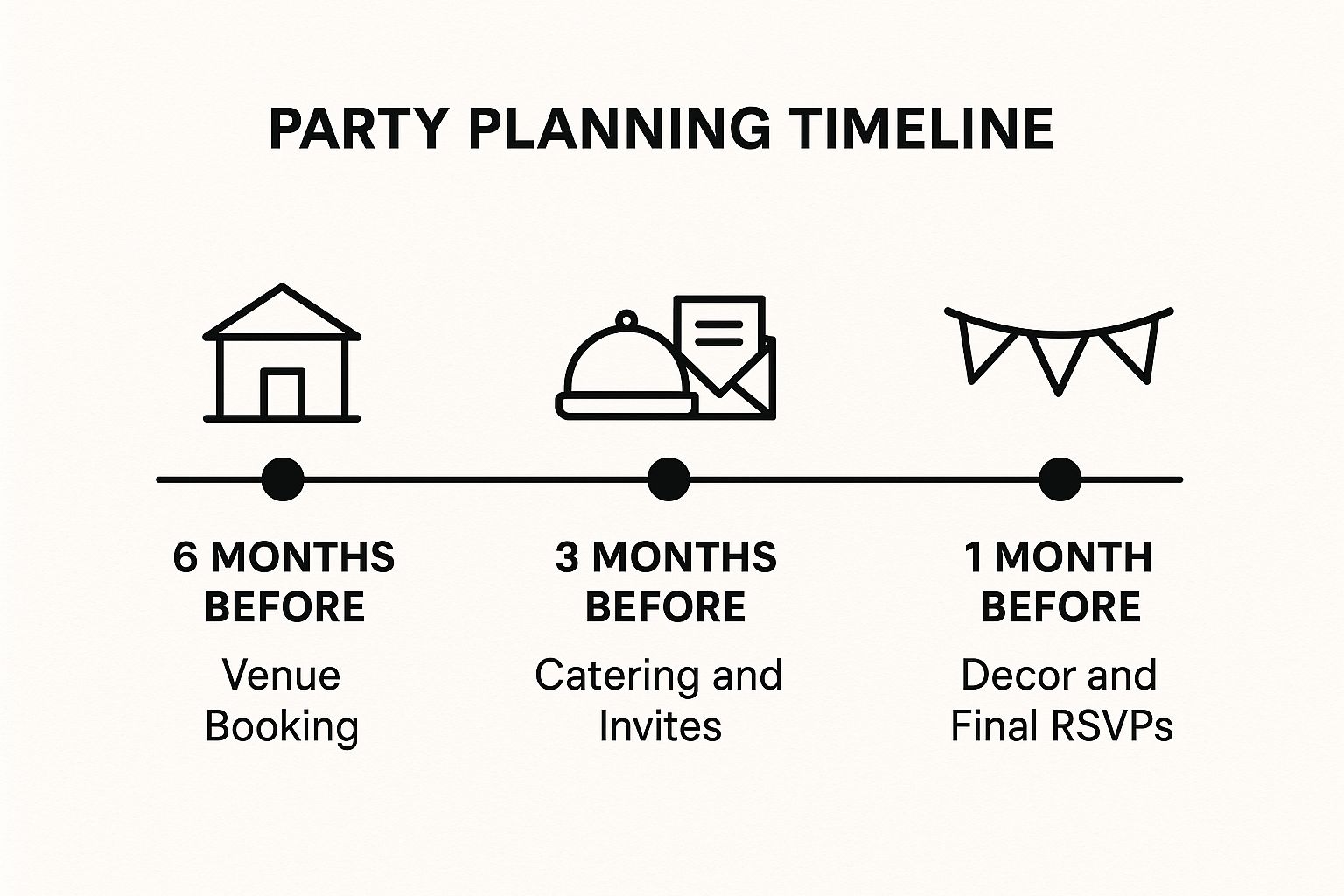 PARTY PLANNING TIMELINE

6 MONTHS BEFORE
Venue Booking

3 MONTHS BEFORE
Catering and Invites

1 MONTH BEFORE
Decor and Final RSVPs