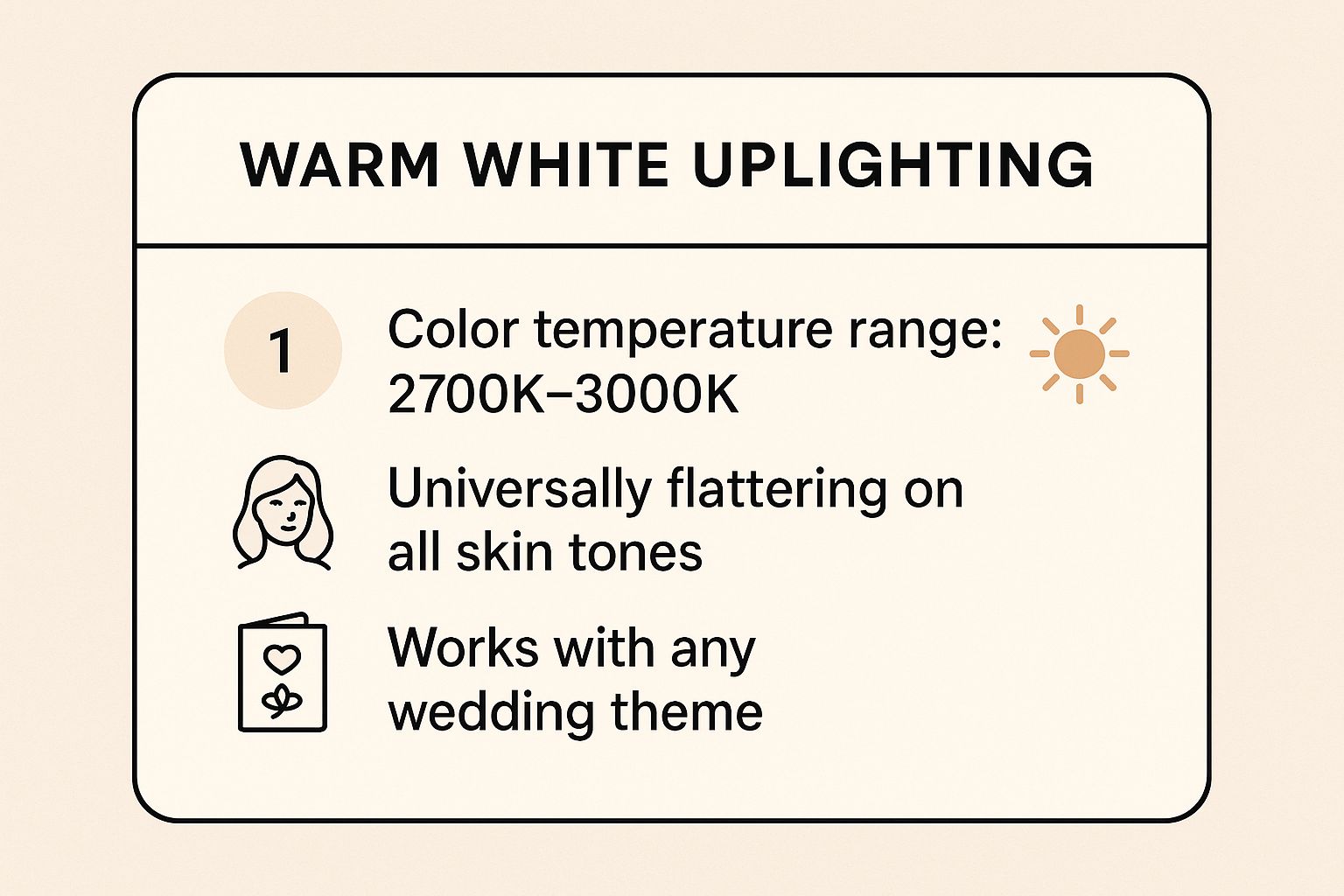 WARM WHITE UPLIGHTING

1 Color temperature range: 2700K–3000K

Universally flattering on all skin tones

Works with any wedding theme