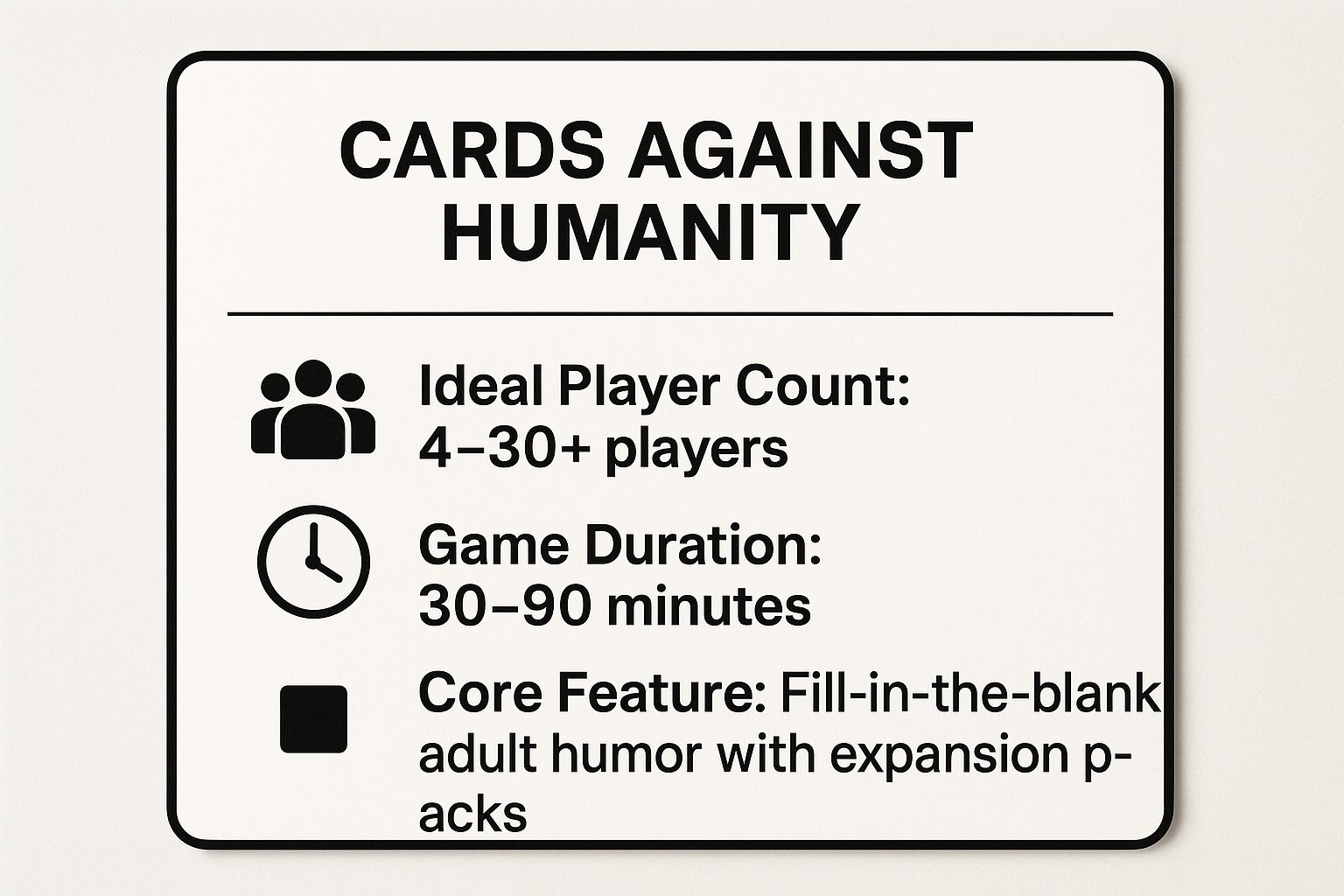 CARDS AGAINST HUMANITY

Ideal Player Count: 4–30+ players

Game Duration: 30–90 minutes

Core Feature: Fill-in-the-blank adult humor with expansion packs