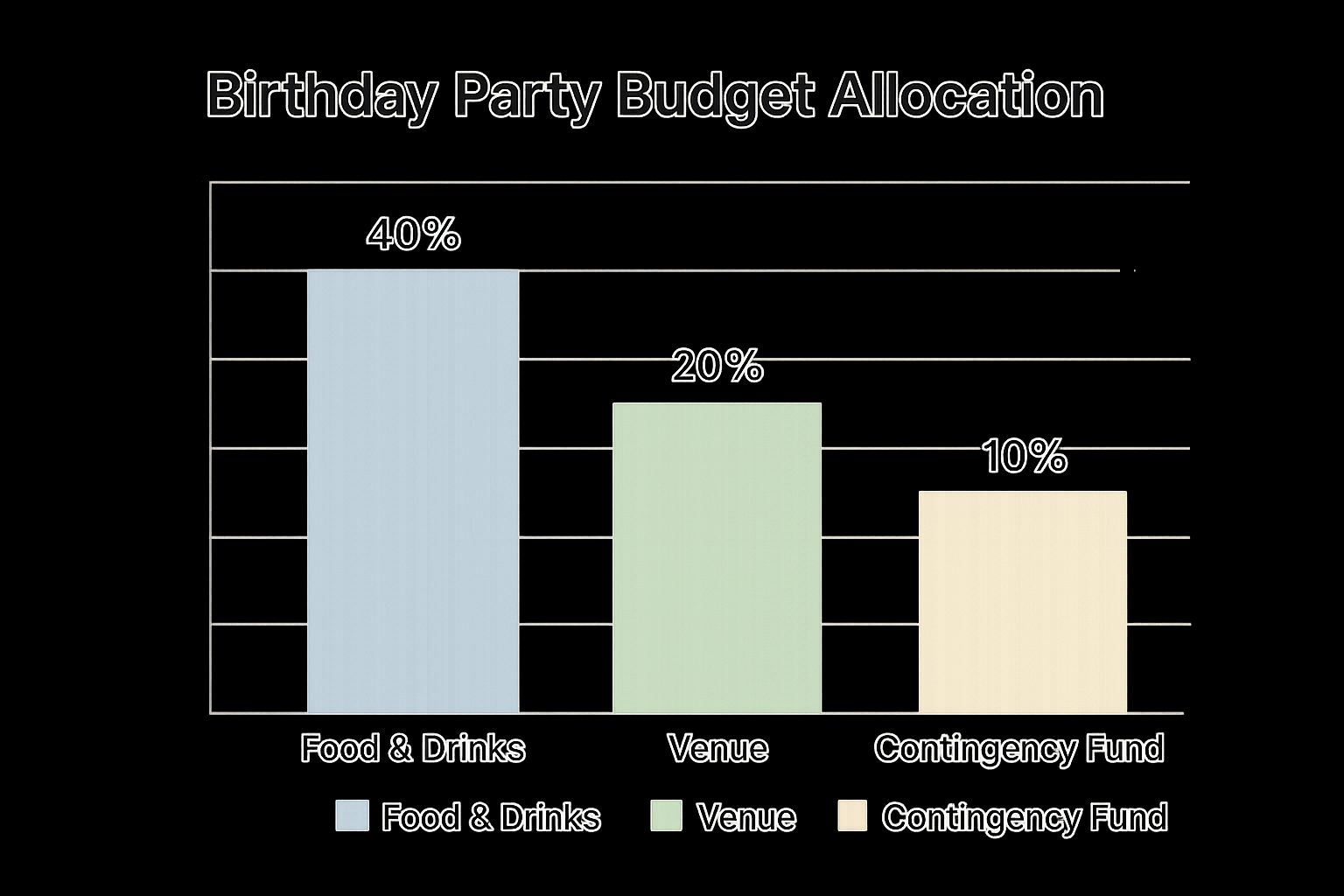 Birthday Party Budget Allocation

40%

20%

10%

Food & Drinks

Venue

Contingency Fund

Food & Drinks Venue Contingency Fund