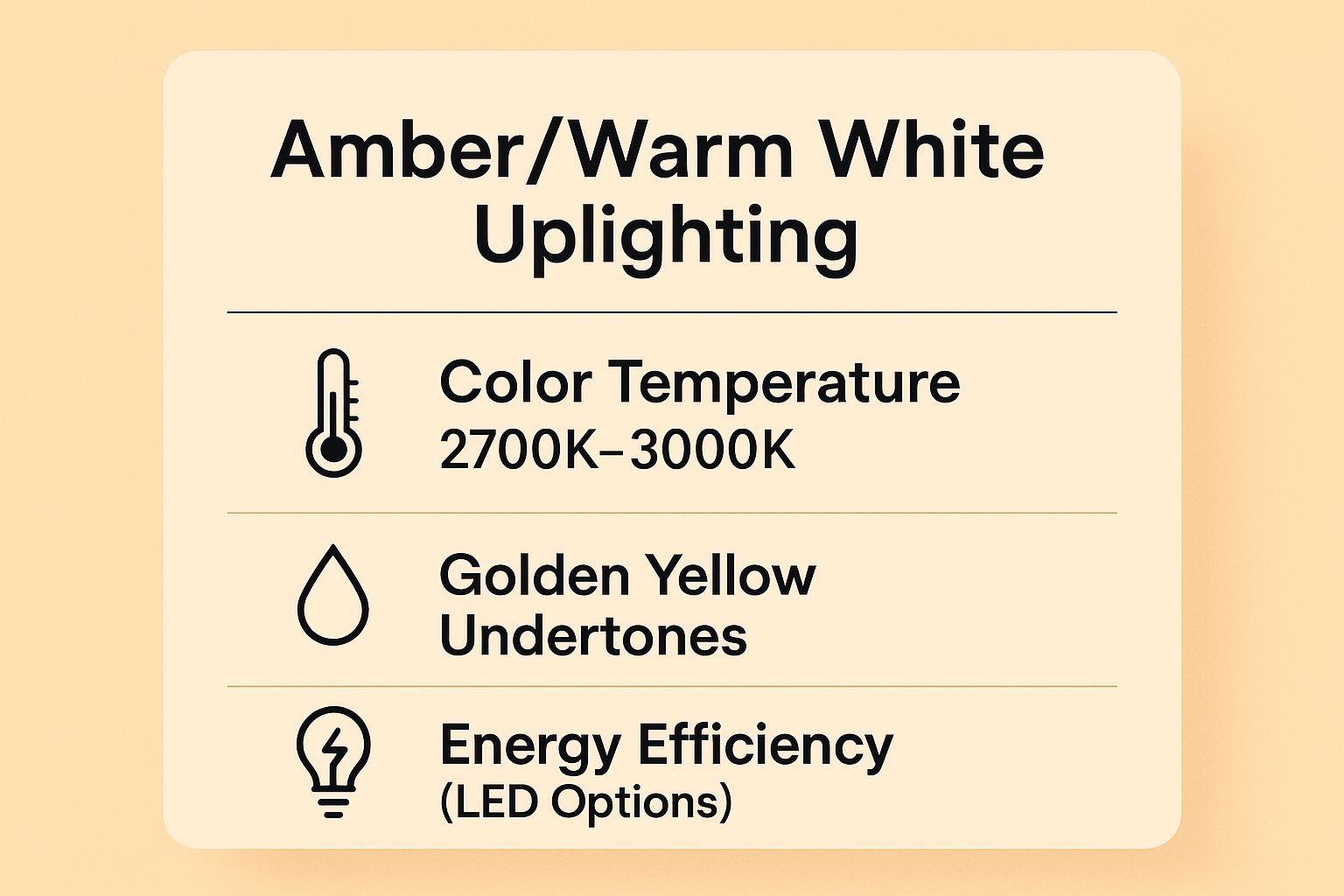 Amber/Warm White Uplighting

Color Temperature
2700K–3000K

Golden Yellow Undertones

Energy Efficiency
(LED Options)