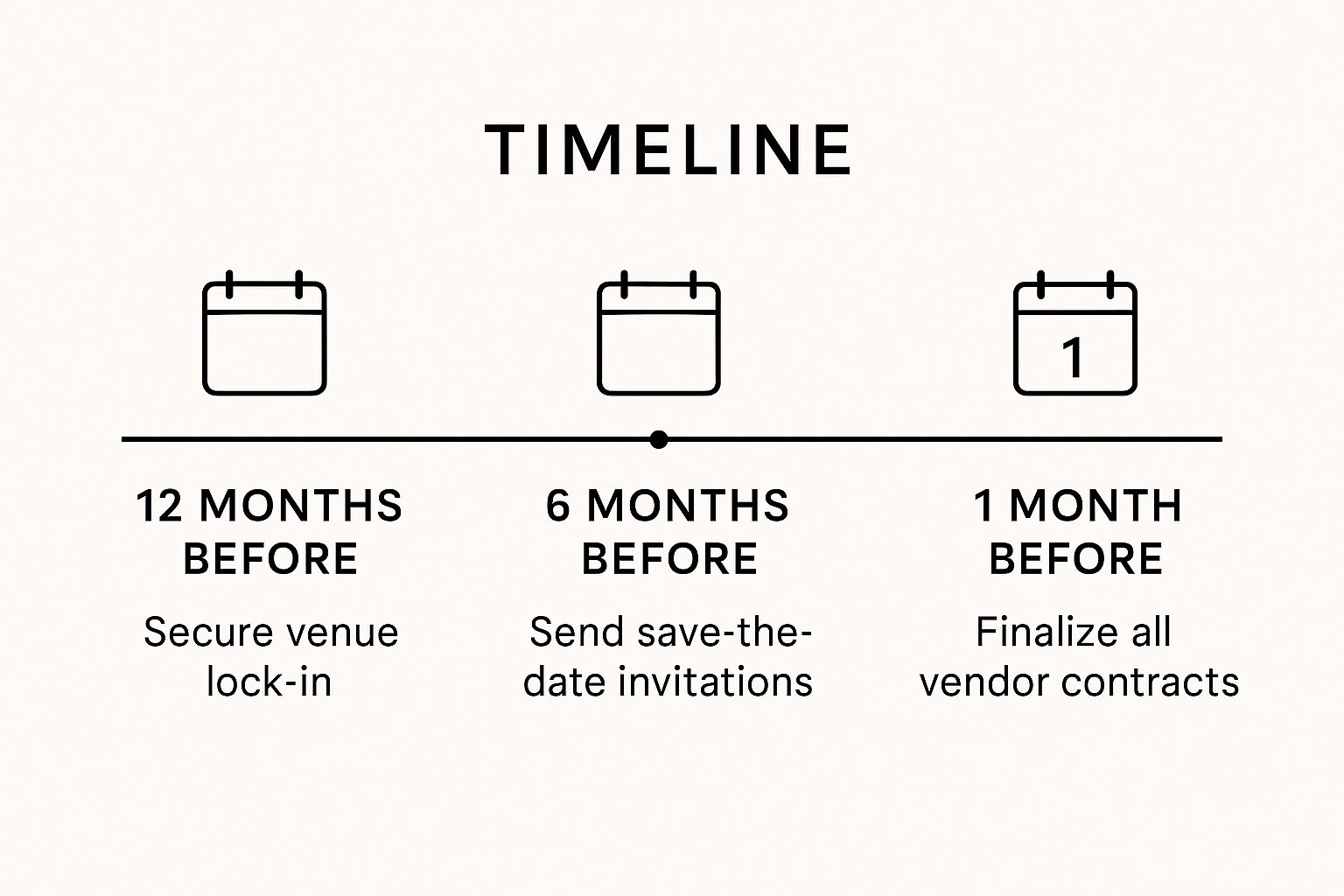 TIMELINE

1

12 MONTHS BEFORE

Secure venue lock-in

6 MONTHS BEFORE

Send save-the-date invitations

1 MONTH BEFORE

Finalize all vendor contracts