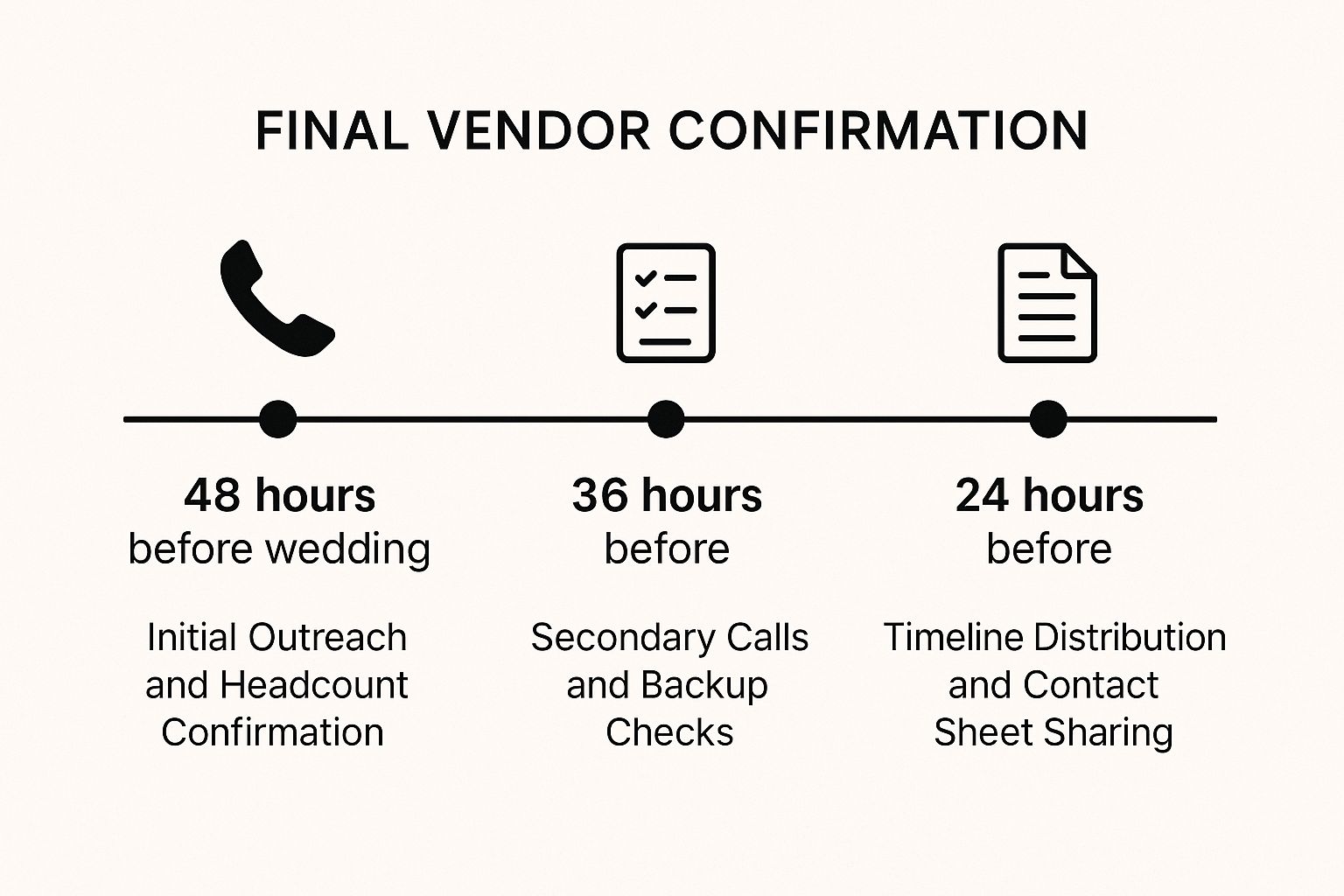 FINAL VENDOR CONFIRMATION

48 hours
before wedding

Initial Outreach and Headcount Confirmation

36 hours
before

Secondary Calls and Backup Checks

24 hours
before

Timeline Distribution and Contact Sheet Sharing