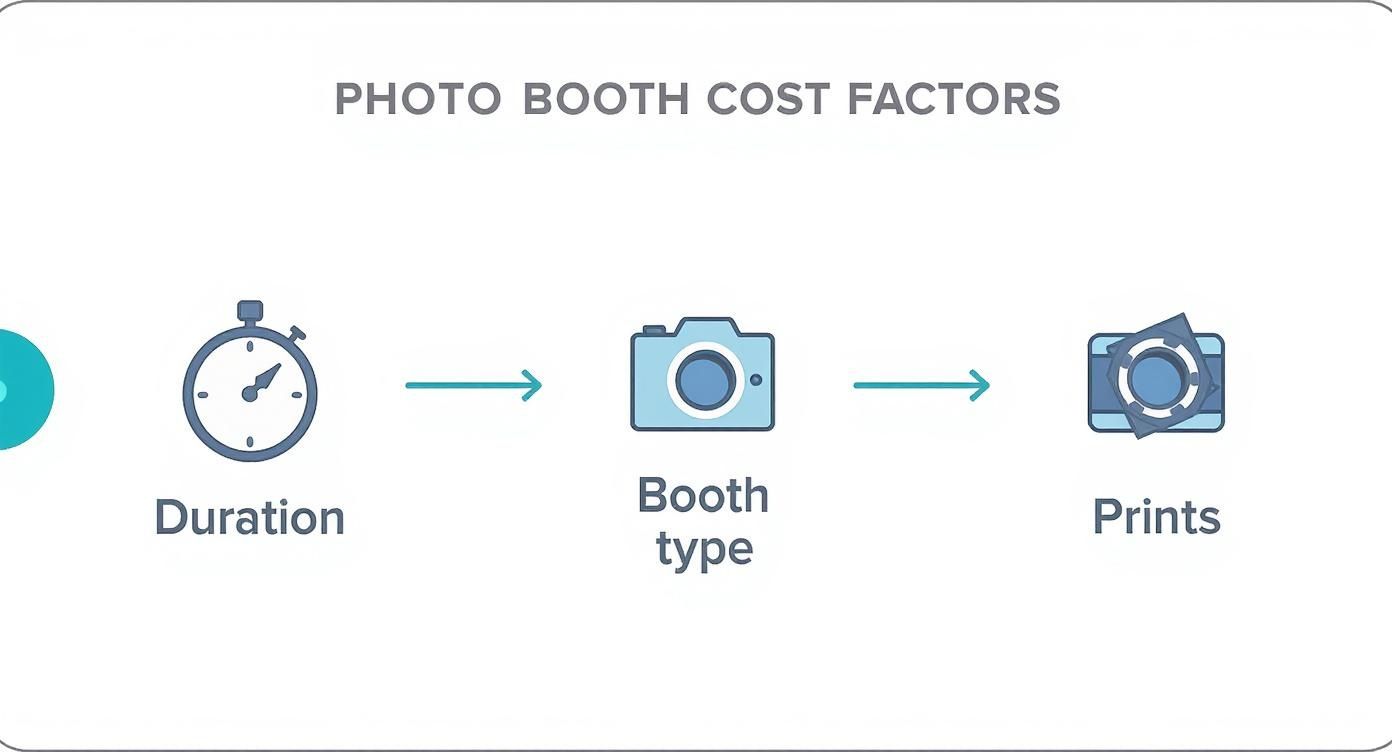 PHOTO BOOTH COST FACTORS

Duration

Booth type

Prints