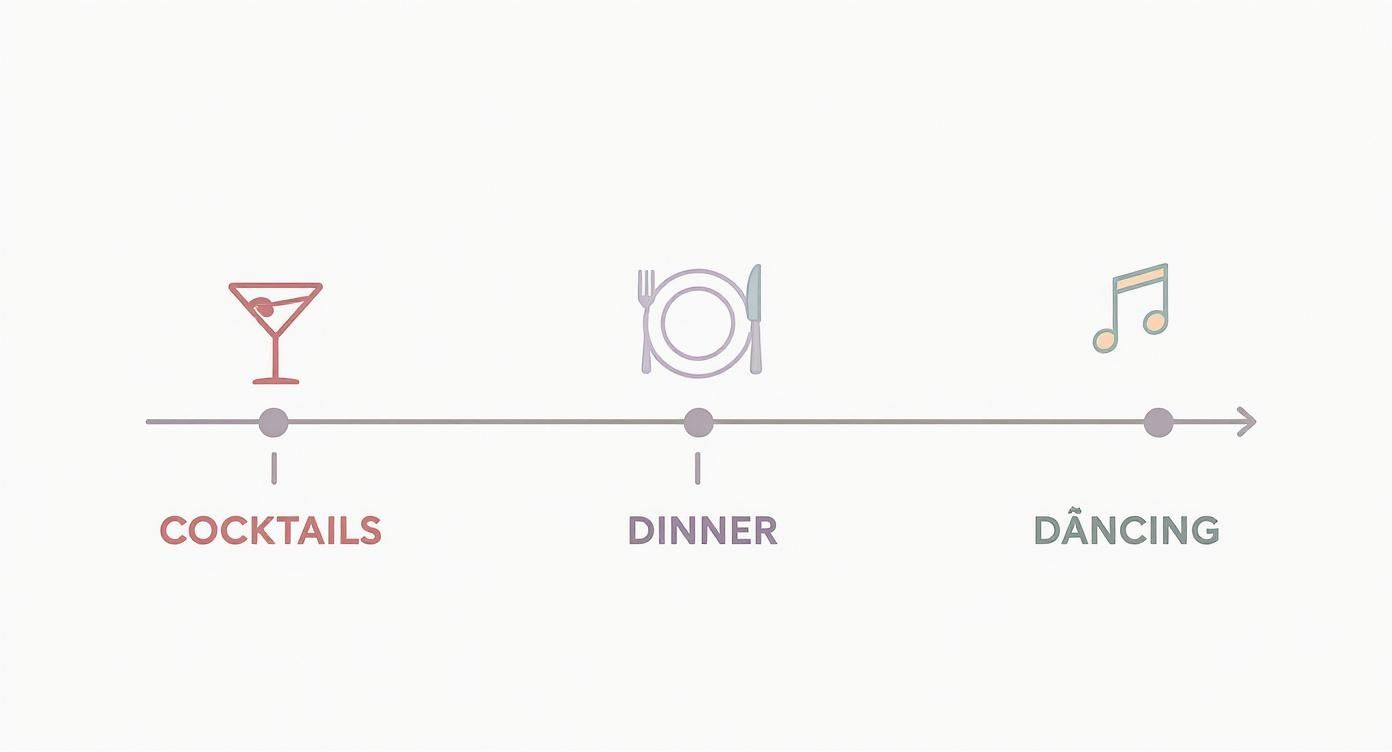 COCKTAILS

DINNER

DÃNCING