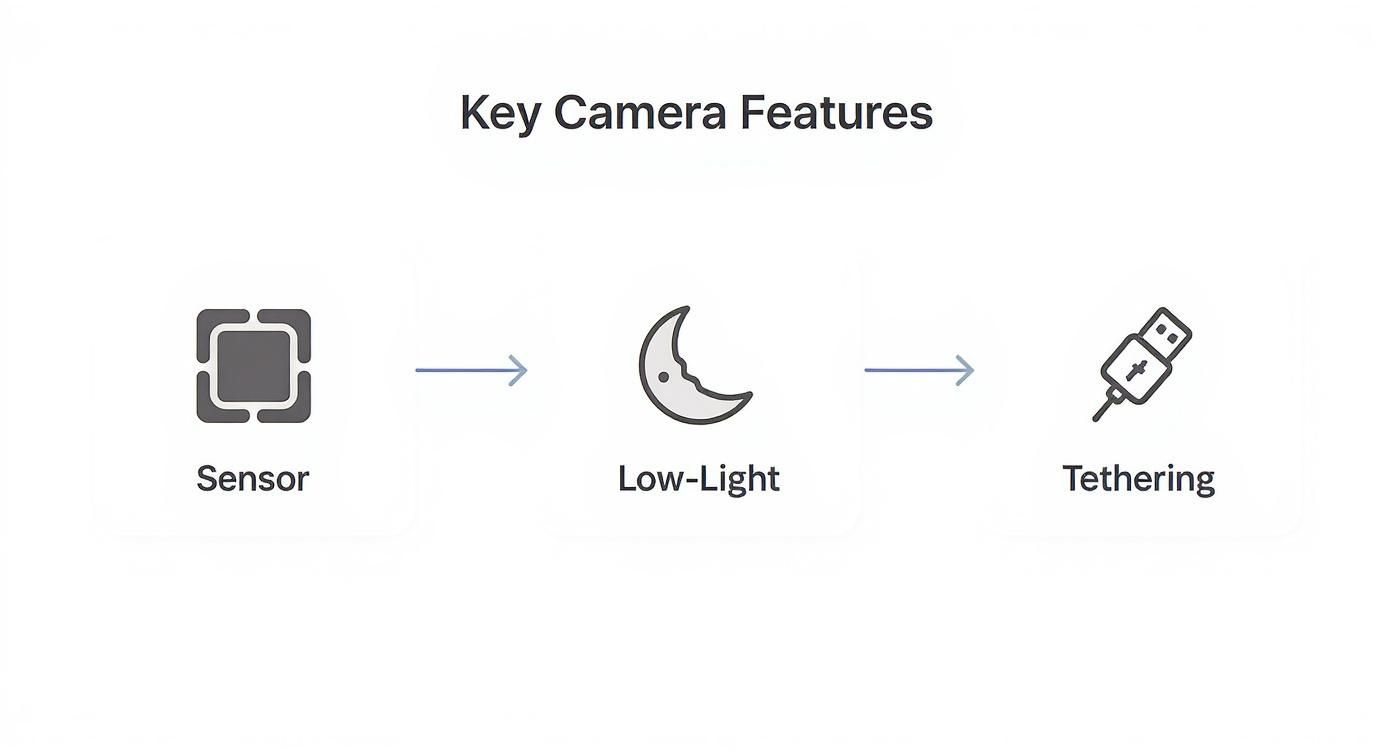 Key Camera Features

Sensor

Low-Light

Tethering